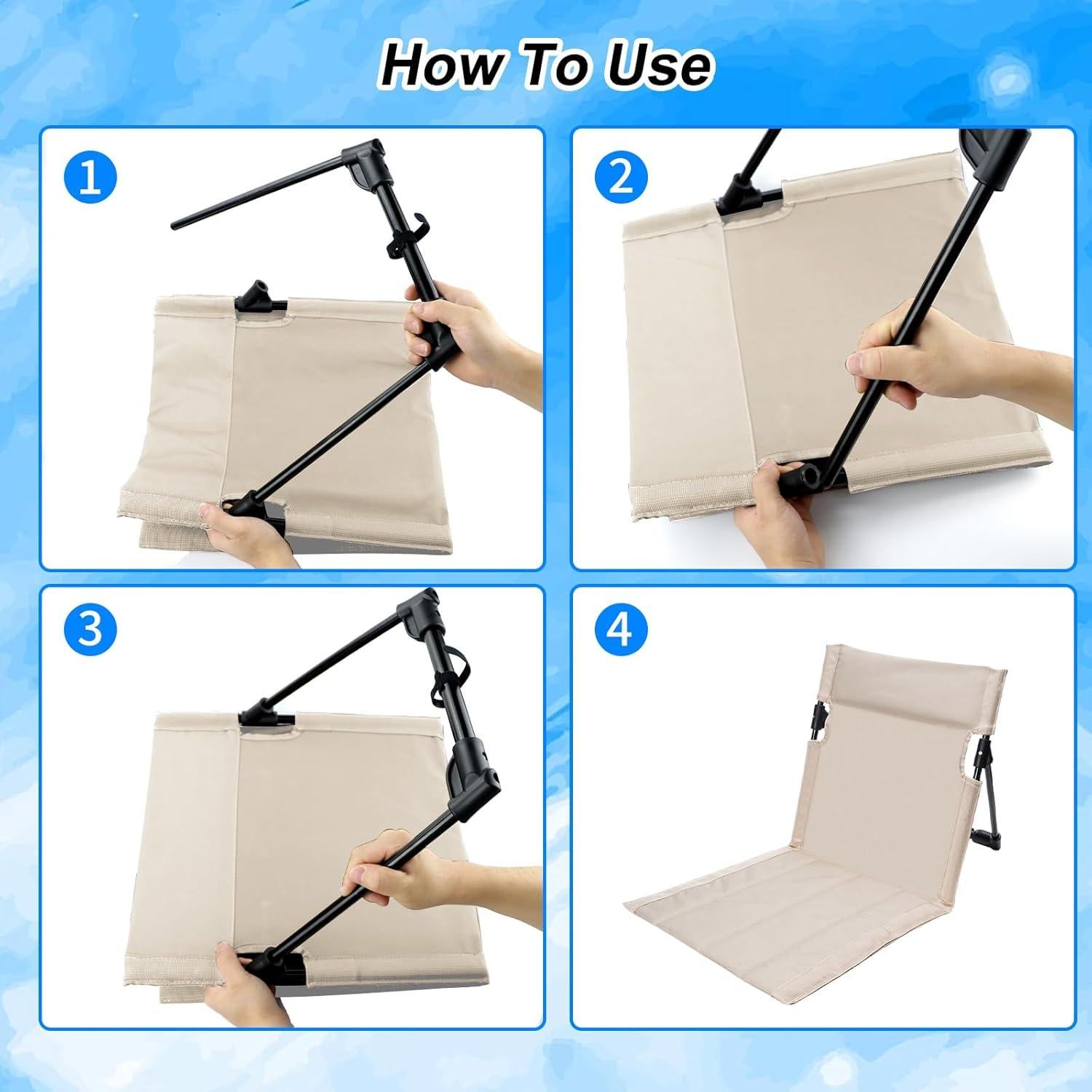 How To Use

1

2

3

4