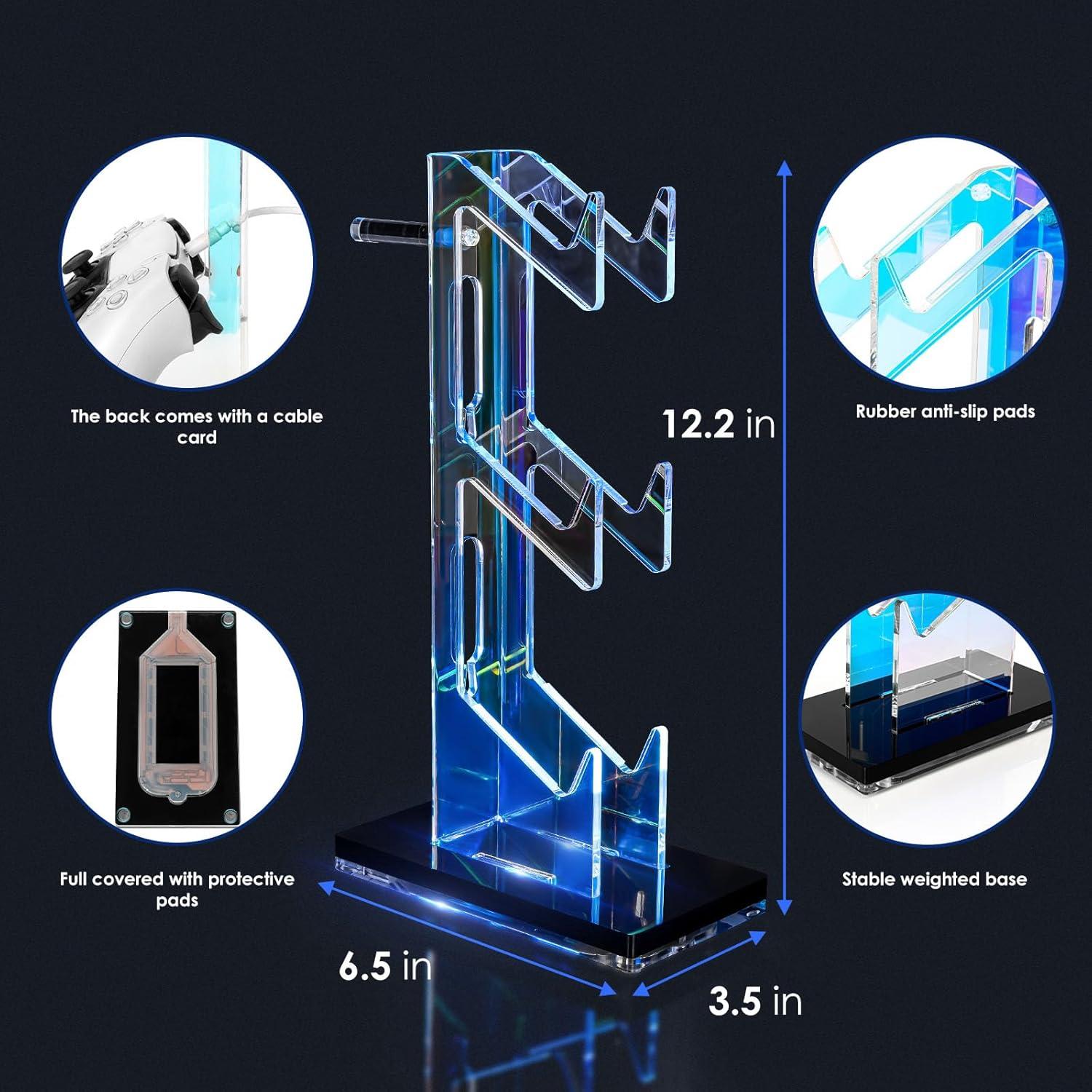 The back comes with a cable card

12.2 in

Rubber anti-slip pads

Full covered with protective pads

Stable weighted base

6.5 in

3.5 in