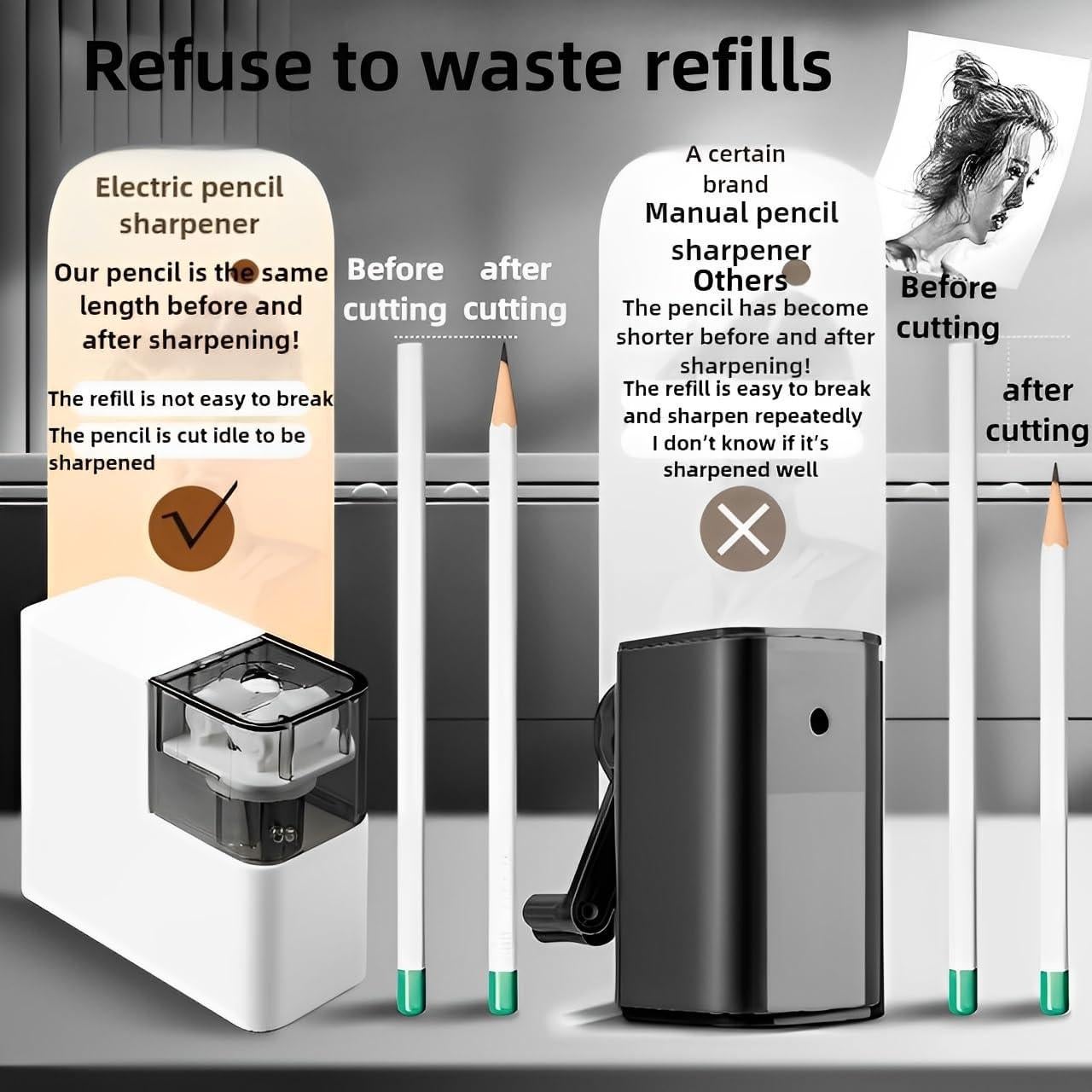 Refuse to waste refills

Electric pencil sharpener

Our pencil is the same length before and after sharpening!

The refill is not easy to break

The pencil is cut idle to be sharpened

Before cutting

after cutting

A certain brand

Manual pencil sharpener

Others

The pencil has become shorter before and after sharpening!

The refill is easy to break and sharpen repeatedly

I don't know if it's sharpened well

Before cutting

after cutting