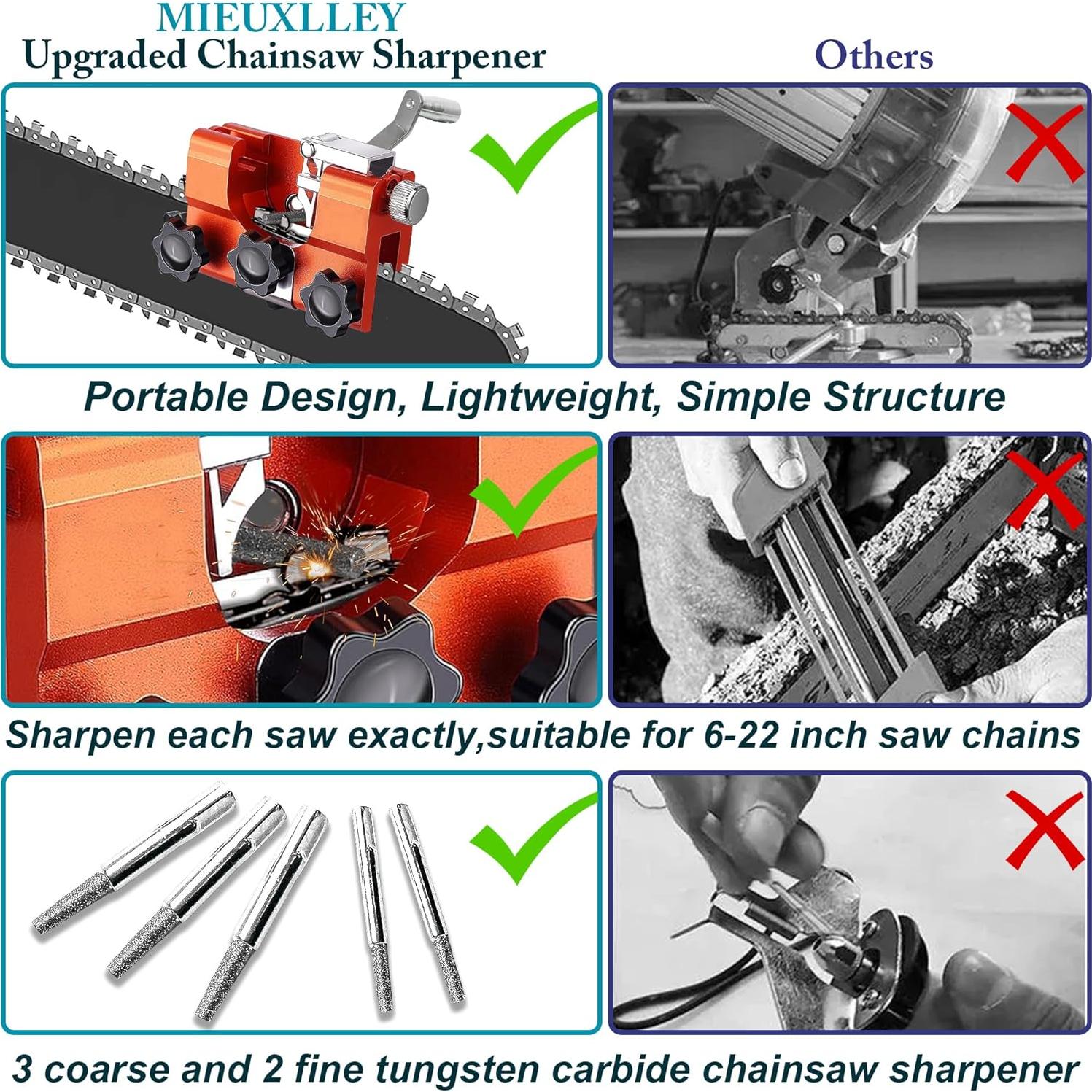 MIEUXLLEY
Upgraded Chainsaw Sharpener

Others

Portable Design, Lightweight, Simple Structure

Sharpen each saw exactly,suitable for 6-22 inch saw chains

3 coarse and 2 fine tungsten carbide chainsaw sharpener