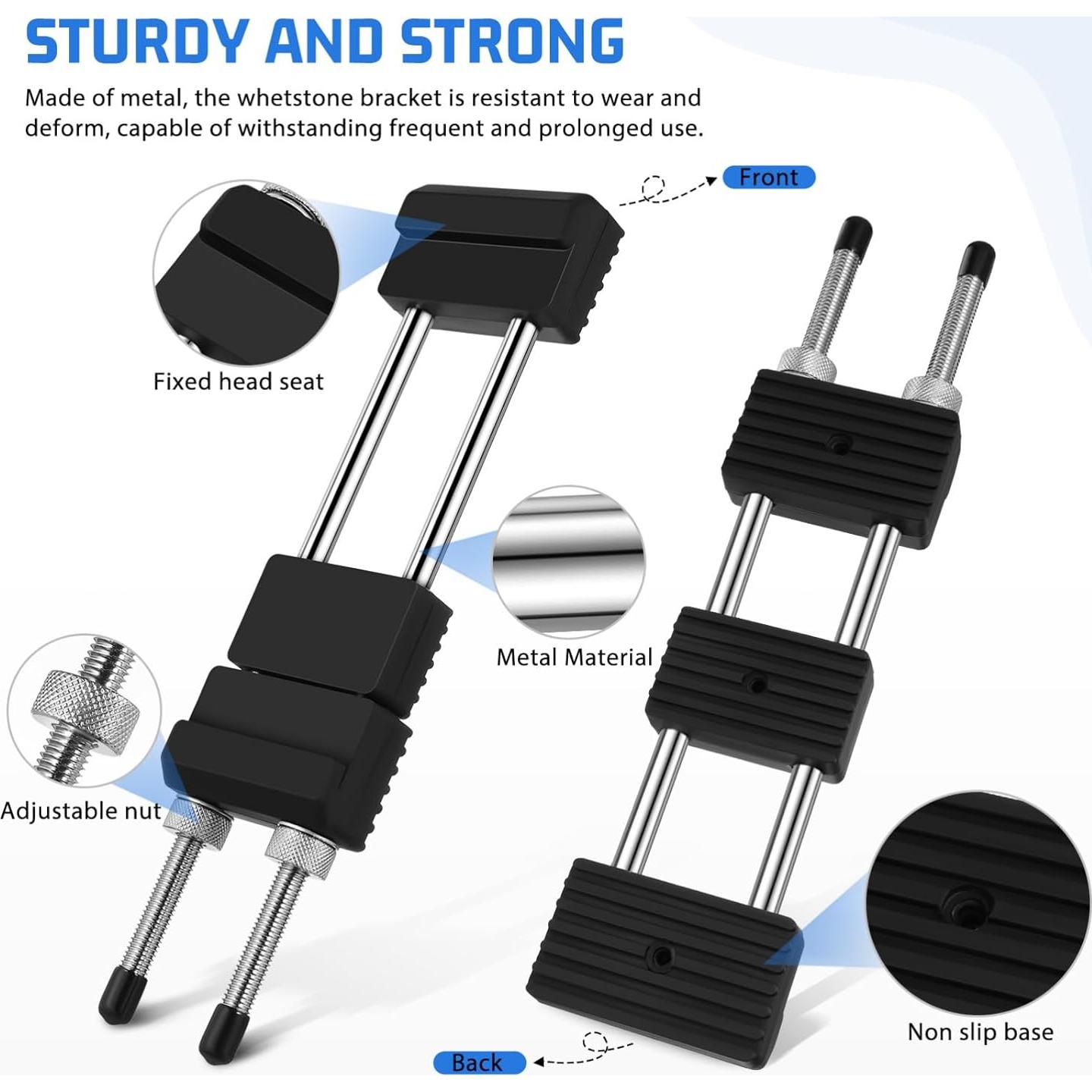 STURDY AND STRONG

Made of metal, the whetstone bracket is resistant to wear and deform, capable of withstanding frequent and prolonged use.

Front

Fixed head seat

Metal Material

Adjustable nut

Non slip base

Back