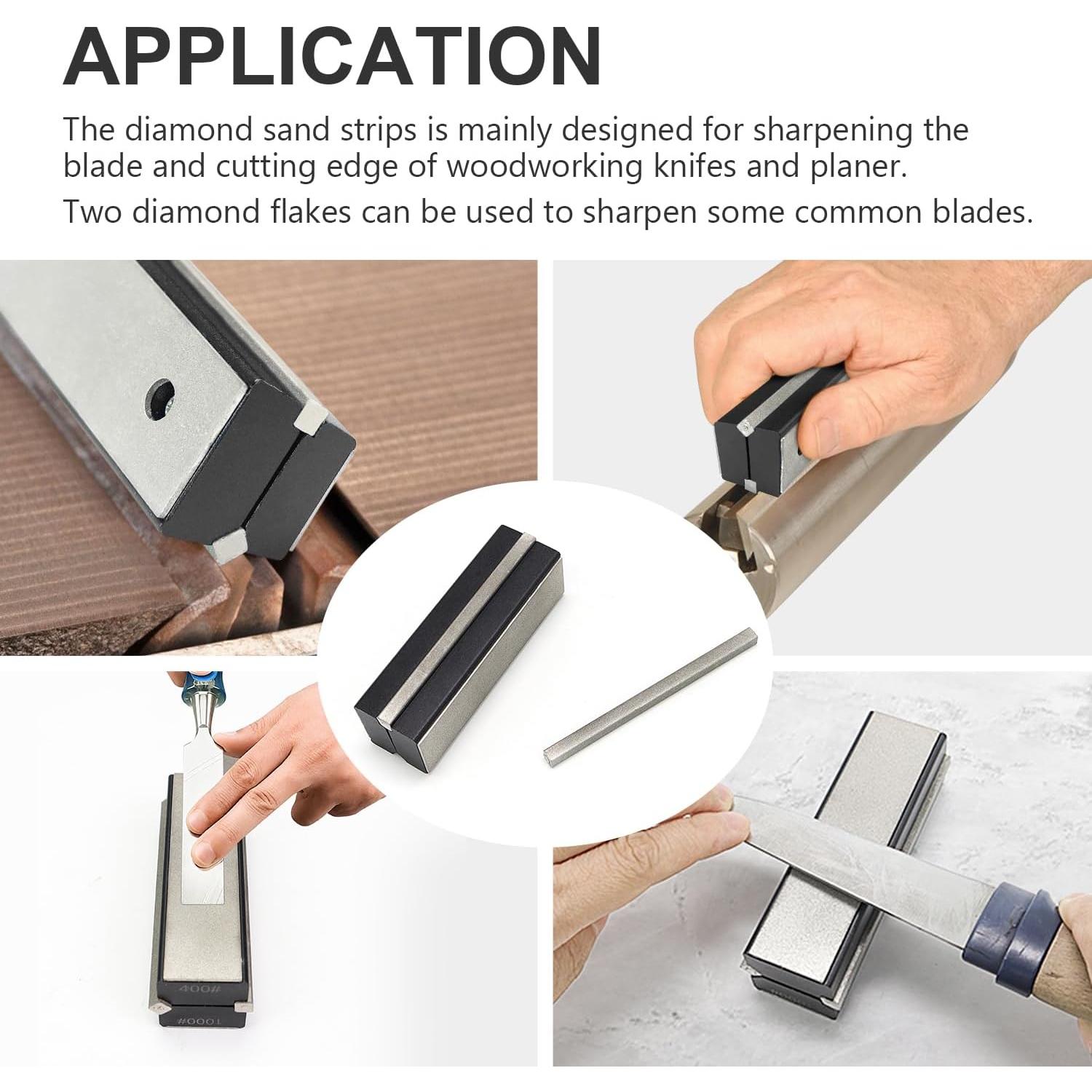 APPLICATION

The diamond sand strips is mainly designed for sharpening the blade and cutting edge of woodworking knifes and planer.

Two diamond flakes can be used to sharpen some common blades.

400#

1000#