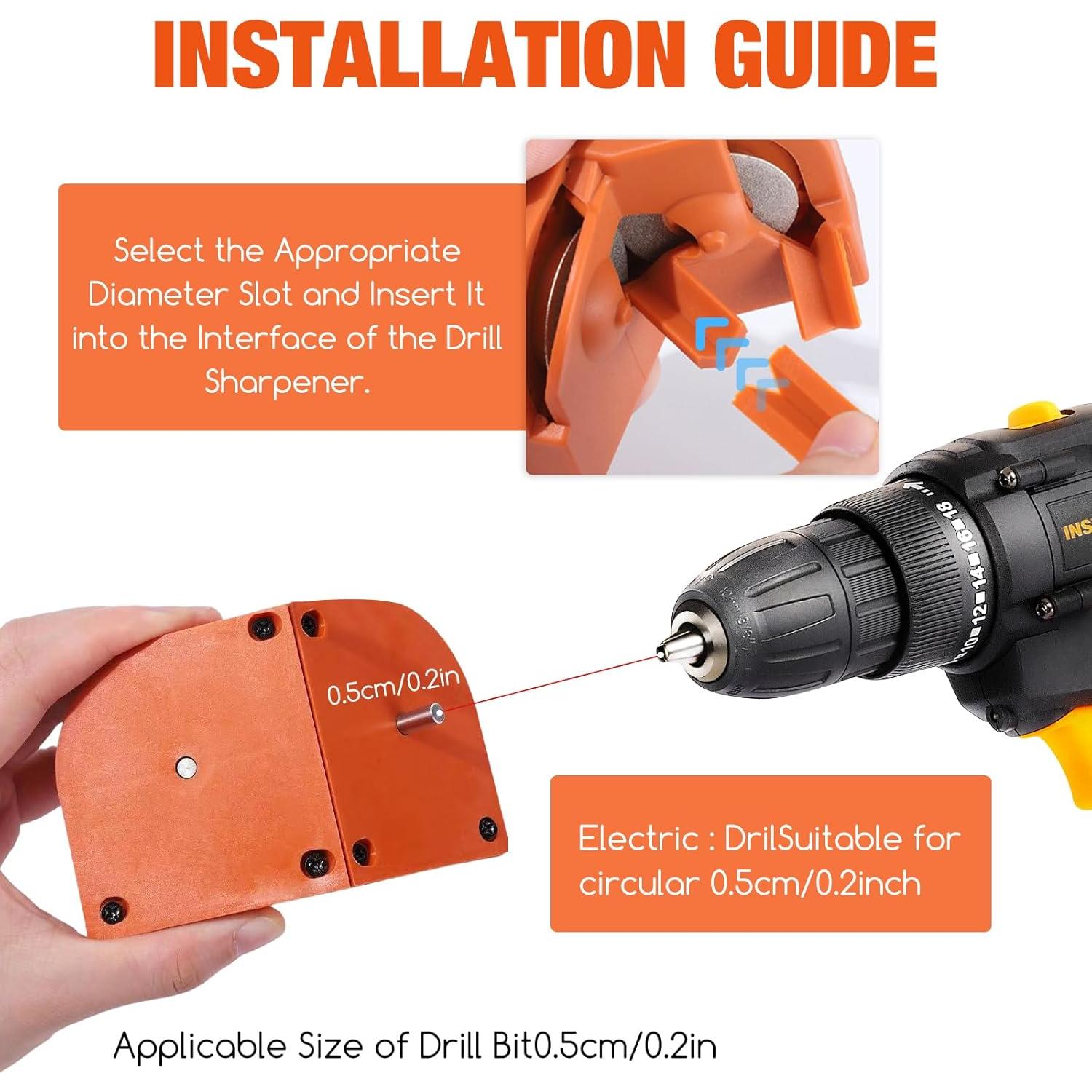 INSTALLATION GUIDE

Select the Appropriate Diameter Slot and Insert It into the Interface of the Drill Sharpener.

18
16
14
12
10

INS

0.5cm/0.2in

Electric : DrilSuitable for circular 0.5cm/0.2inch

Applicable Size of Drill Bit0.5cm/0.2in