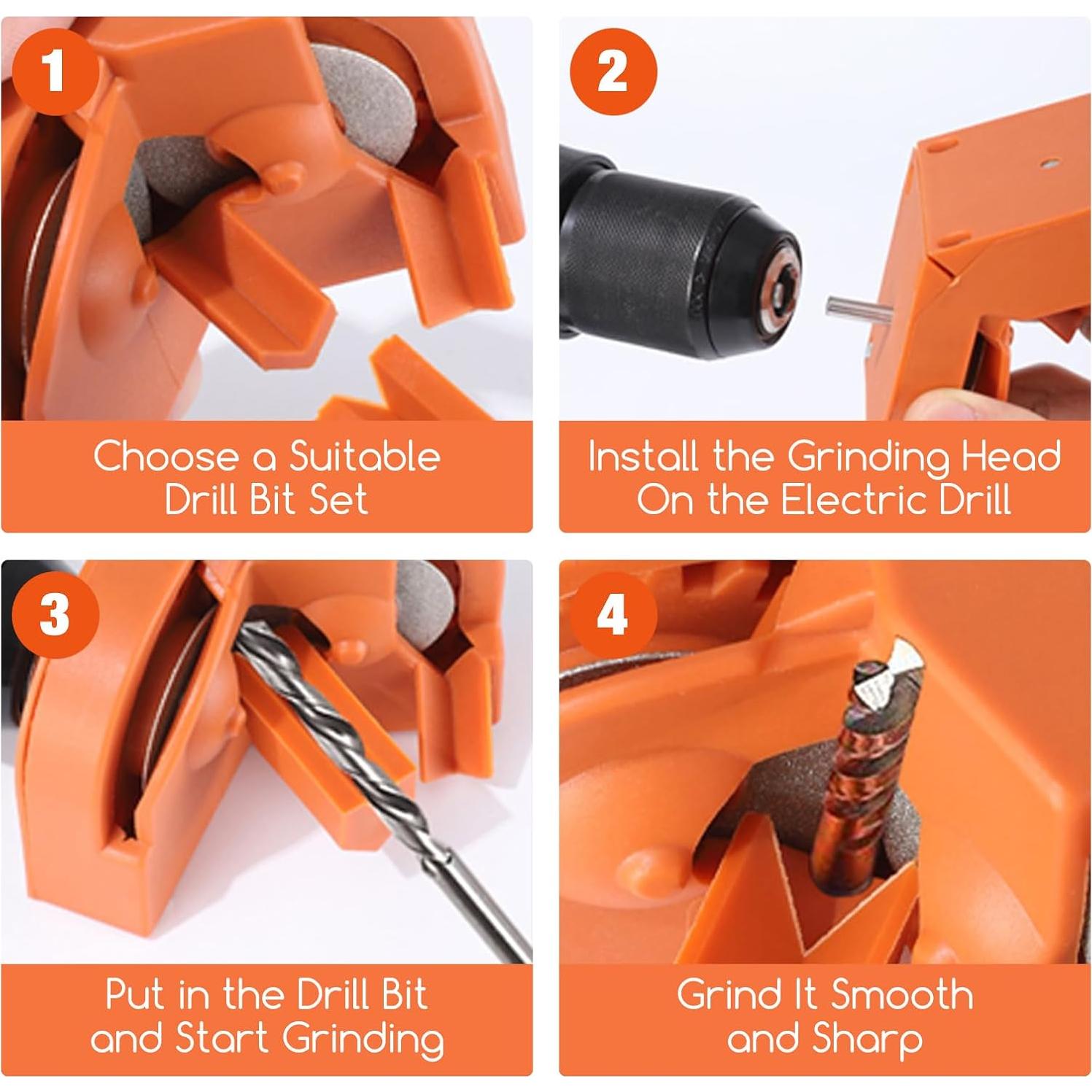 1

Choose a Suitable Drill Bit Set

2

Install the Grinding Head On the Electric Drill

3

Put in the Drill Bit and Start Grinding

4

Grind It Smooth and Sharp