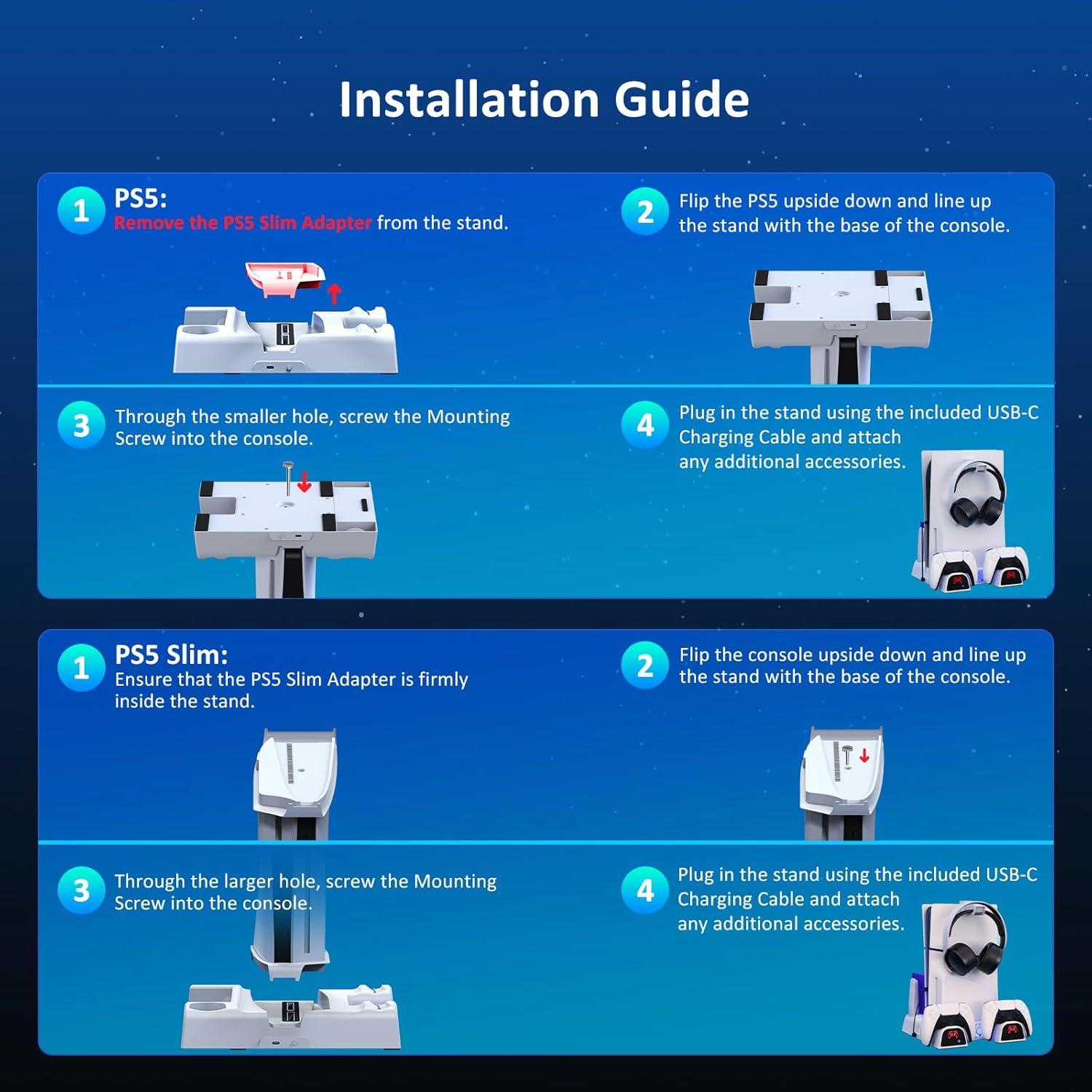 Installation Guide

1 PS5:
Remove the PS5 Slim Adapter from the stand.

2 Flip the PS5 upside down and line up the stand with the base of the console.

3 Through the smaller hole, screw the Mounting Screw into the console.

4 Plug in the stand using the included USB-C Charging Cable and attach any additional accessories.

1 PS5 Slim:
Ensure that the PS5 Slim Adapter is firmly inside the stand.

2 Flip the console upside down and line up the stand with the base of the console.

3 Through the larger hole, screw the Mounting Screw into the console.

4 Plug in the stand using the included USB-C Charging Cable and attach any additional accessories.