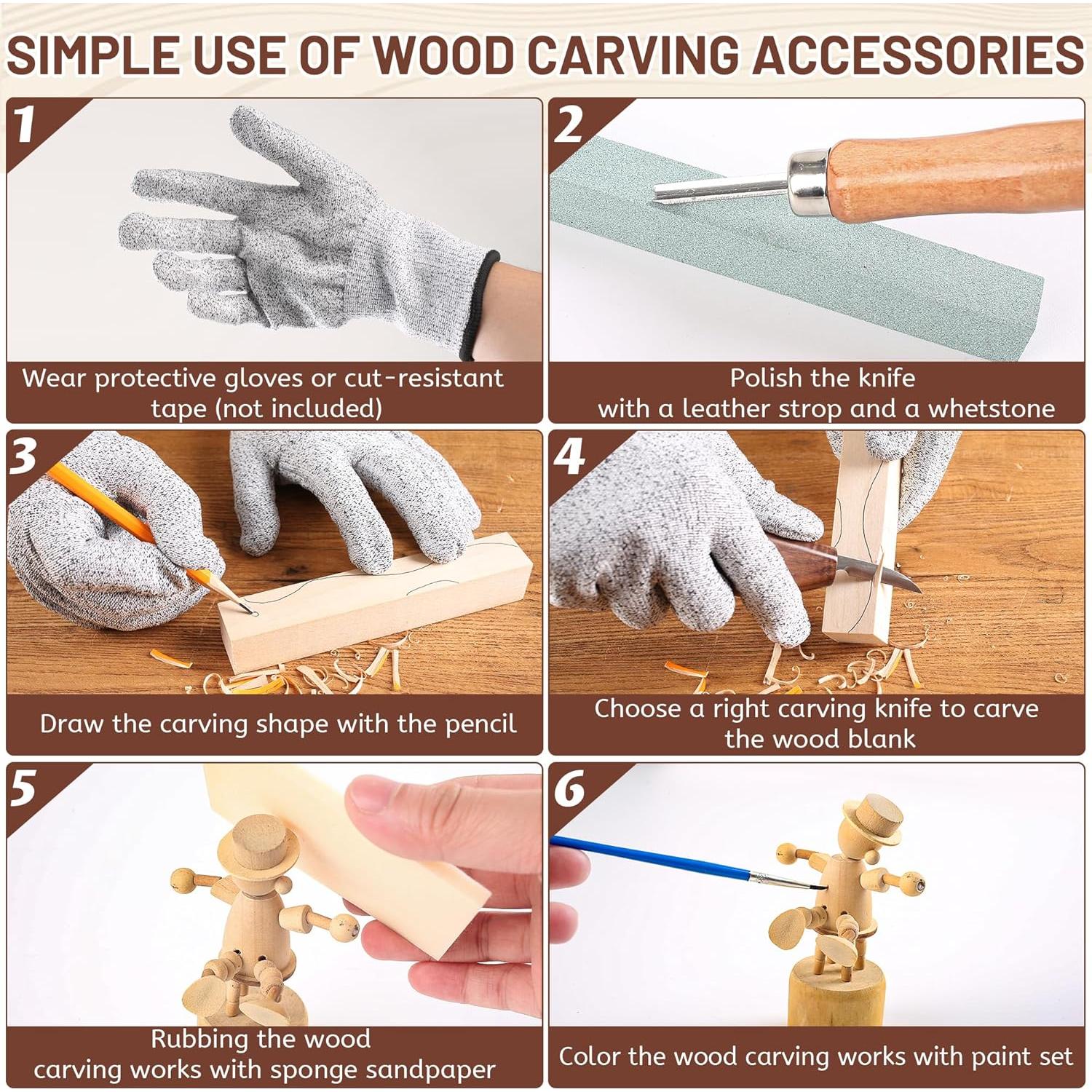 SIMPLE USE OF WOOD CARVING ACCESSORIES

1

Wear protective gloves or cut-resistant tape (not included)

2

Polish the knife with a leather strop and a whetstone

3

Draw the carving shape with the pencil

4

Choose a right carving knife to carve the wood blank

5

Rubbing the wood carving works with sponge sandpaper

6

Color the wood carving works with paint set