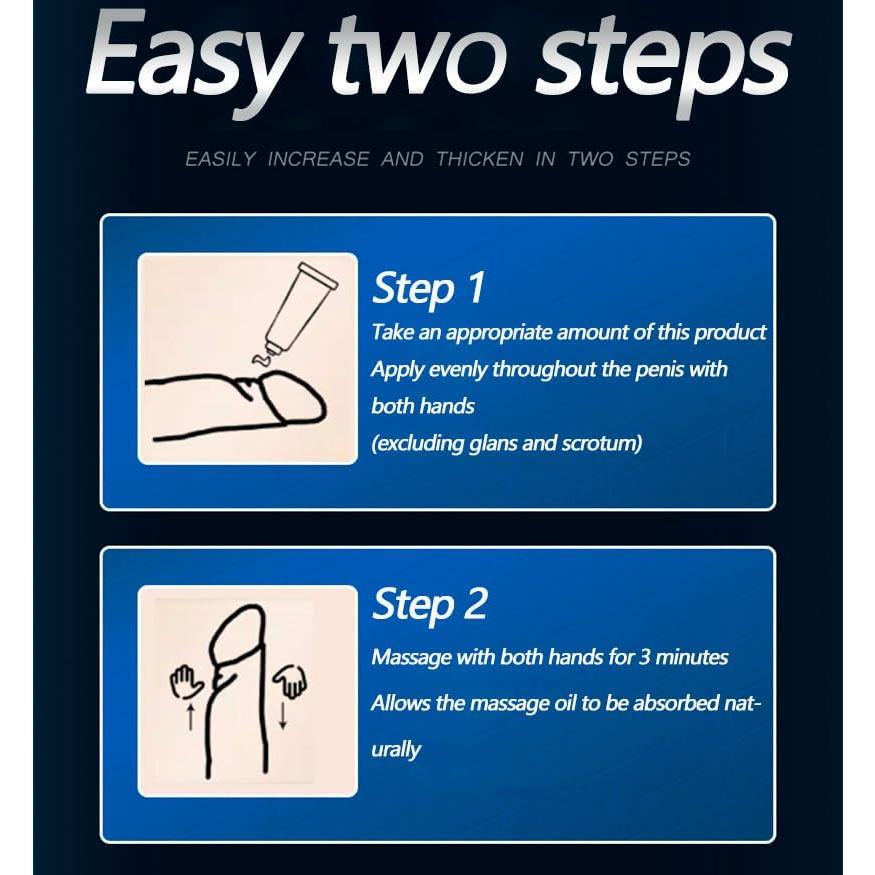 Easy two steps

EASILY INCREASE AND THICKEN IN TWO STEPS

Step 1

Take an appropriate amount of this product
Apply evenly throughout the penis with both hands
(excluding glans and scrotum)

Step 2

Massage with both hands for 3 minutes
Allows the massage oil to be absorbed naturally