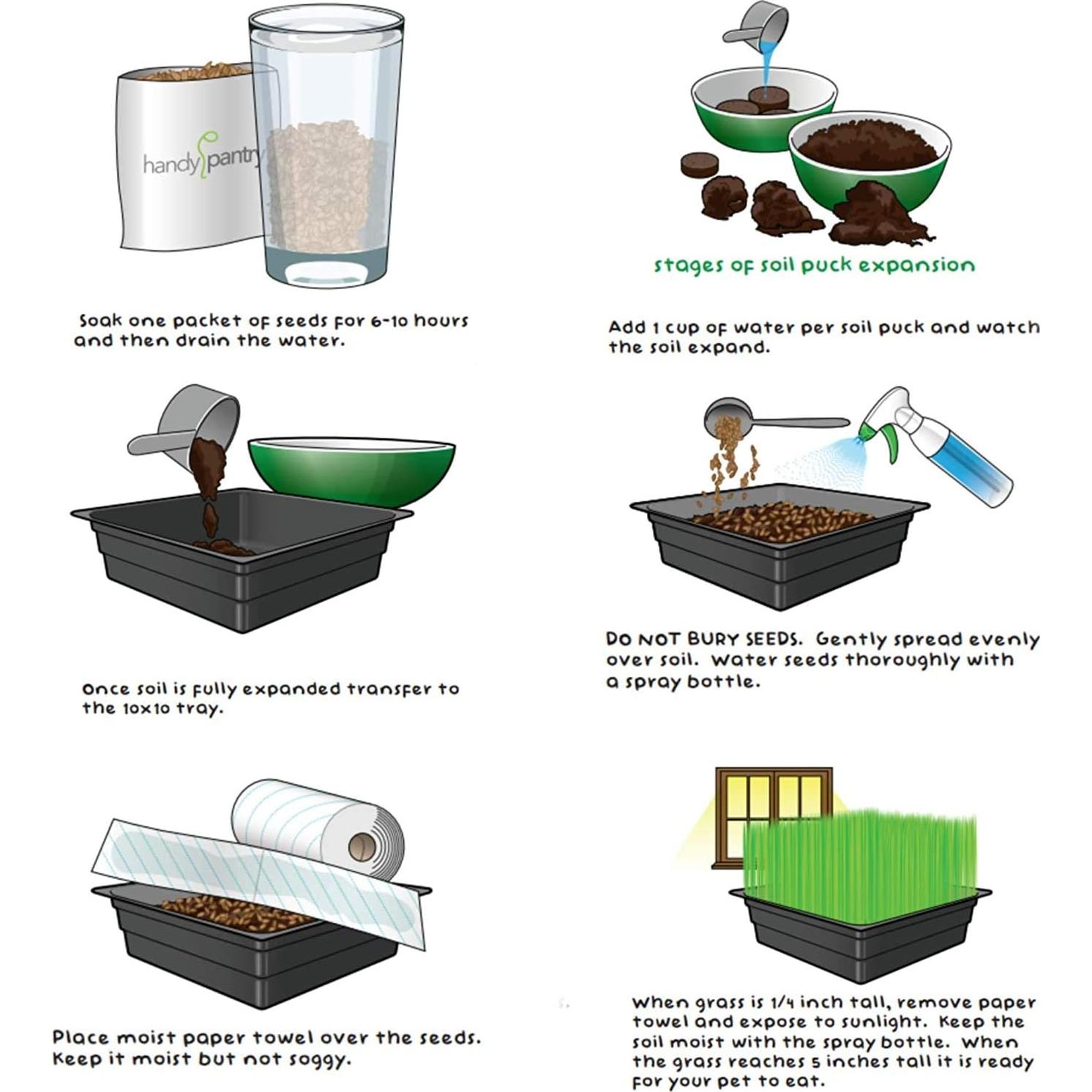 handy pantry

Soak one packet of seeds for 6-10 hours and then drain the water.

stages of soil puck expansion

Add 1 cup of water per soil puck and watch the soil expand.

Once soil is fully expanded transfer to the 10x10 tray.

DO NOT BURY SEEDS. Gently spread evenly over soil. Water seeds thoroughly with a spray bottle.

Place moist paper towel over the seeds. Keep it moist but not soggy.

When grass is 1/4 inch tall, remove paper towel and expose to sunlight. Keep the soil moist with the spray bottle. When the grass reaches 5 inches tall it is ready for your pet to eat.