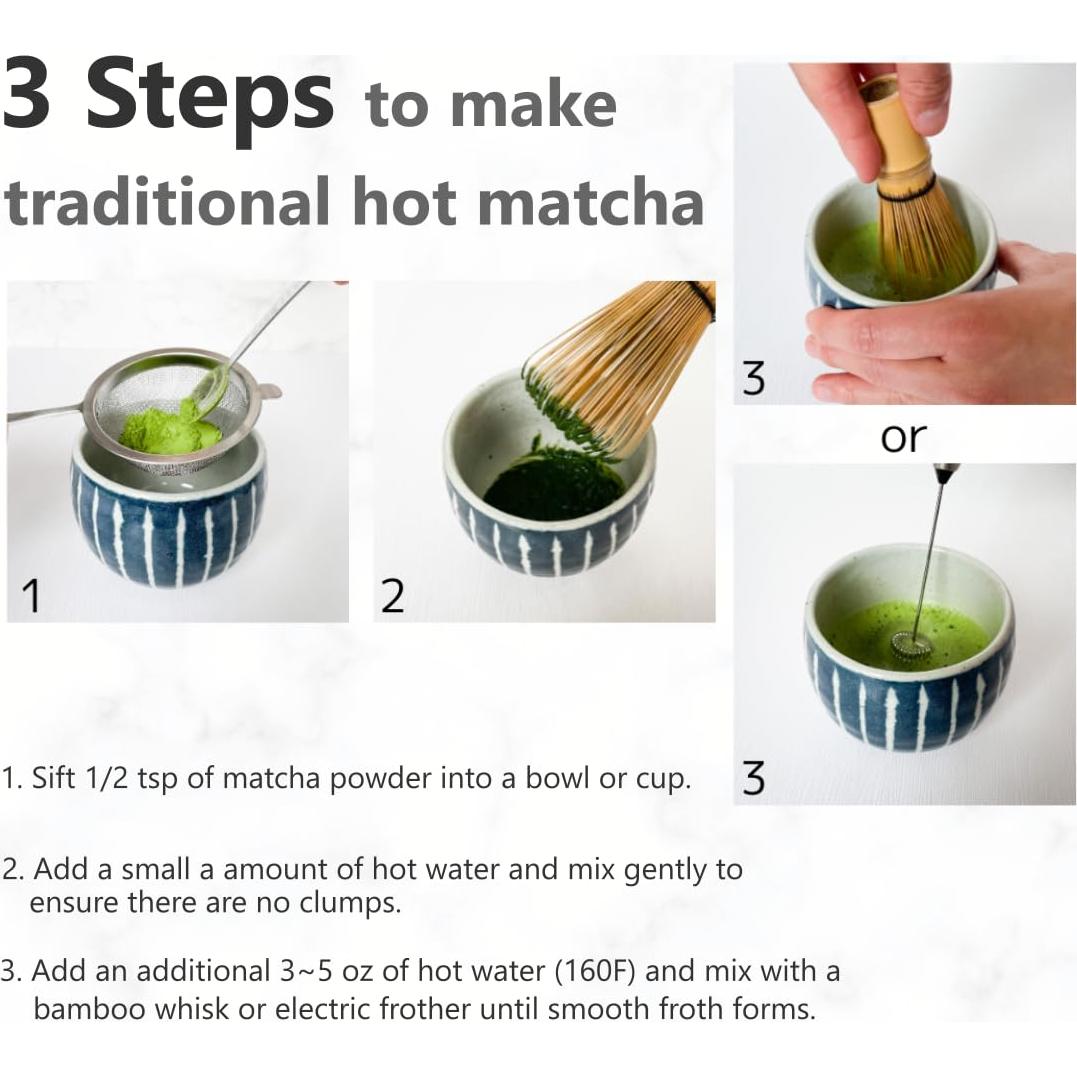 3 Steps to make traditional hot matcha

1

2

3

or

3

1. Sift 1/2 tsp of matcha powder into a bowl or cup.

2. Add a small a amount of hot water and mix gently to ensure there are no clumps.

3. Add an additional 3~5 oz of hot water (160F) and mix with a bamboo whisk or electric frother until smooth froth forms.