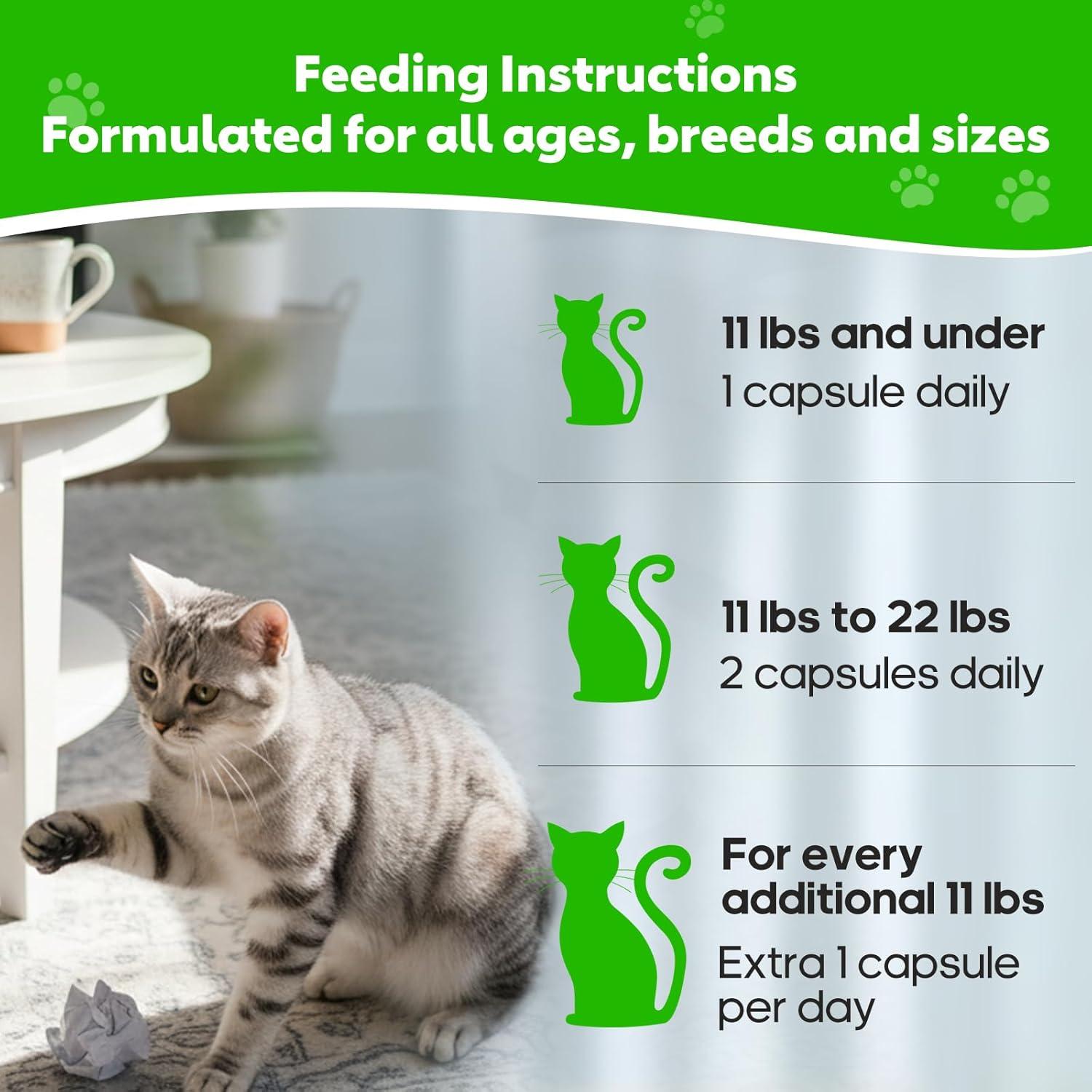 Feeding Instructions
Formulated for all ages, breeds and sizes

11 lbs and under
1 capsule daily

11 lbs to 22 lbs
2 capsules daily

For every additional 11 lbs
Extra 1 capsule per day