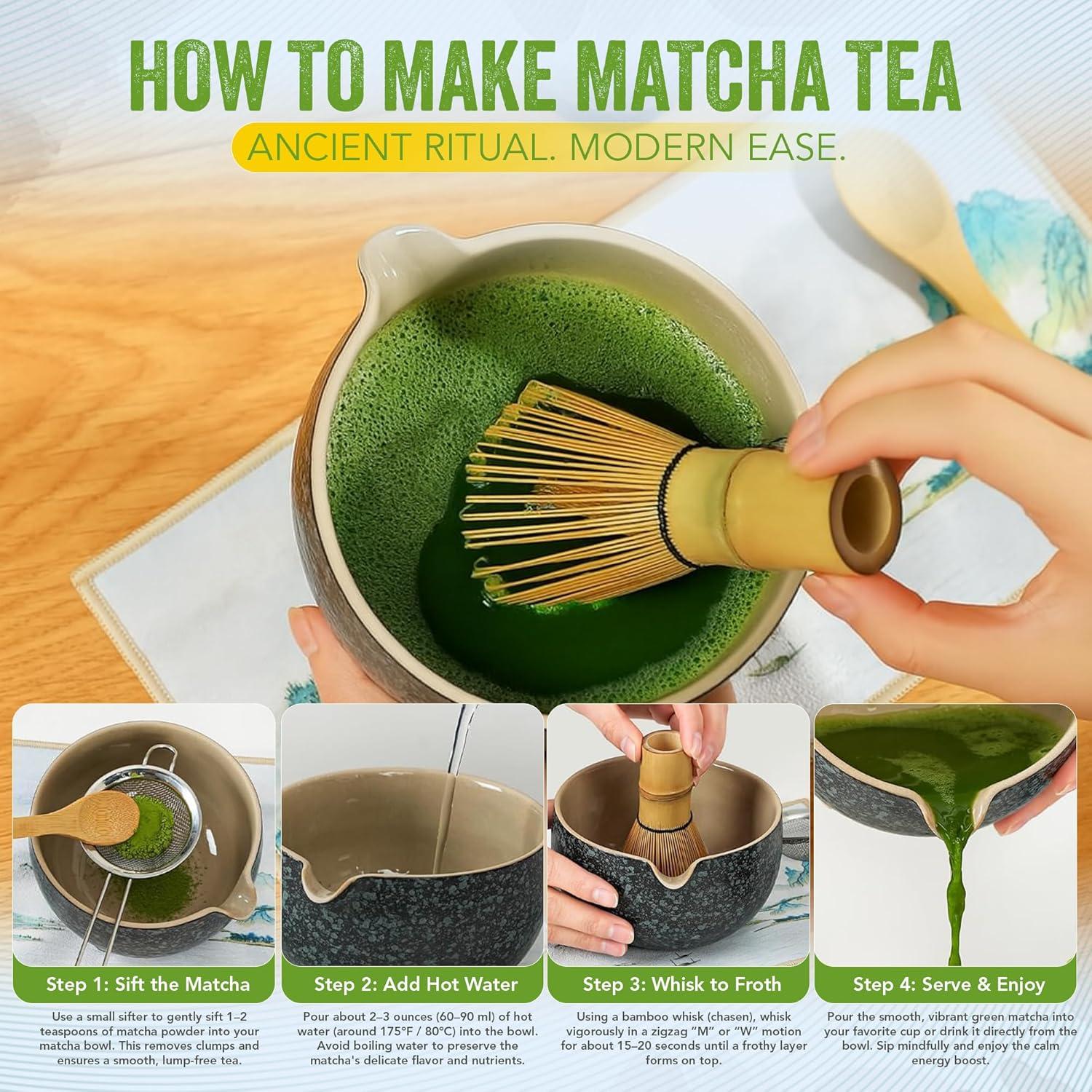 HOW TO MAKE MATCHA TEA

ANCIENT RITUAL. MODERN EASE.

Step 1: Sift the Matcha

Use a small sifter to gently sift 1–2 teaspoons of matcha powder into your matcha bowl. This removes clumps and ensures a smooth, lump-free tea.

Step 2: Add Hot Water

Pour about 2–3 ounces (60–90 ml) of hot water (around 175°F / 80°C) into the bowl. Avoid boiling water to preserve the matcha's delicate flavor and nutrients.

Step 3: Whisk to Froth

Using a bamboo whisk (chasen), whisk vigorously in a zigzag "M" or "W" motion for about 15–20 seconds until a frothy layer forms on top.

Step 4: Serve & Enjoy

Pour the smooth, vibrant green matcha into your favorite cup or drink it directly from the bowl. Sip mindfully and enjoy the calm energy boost.