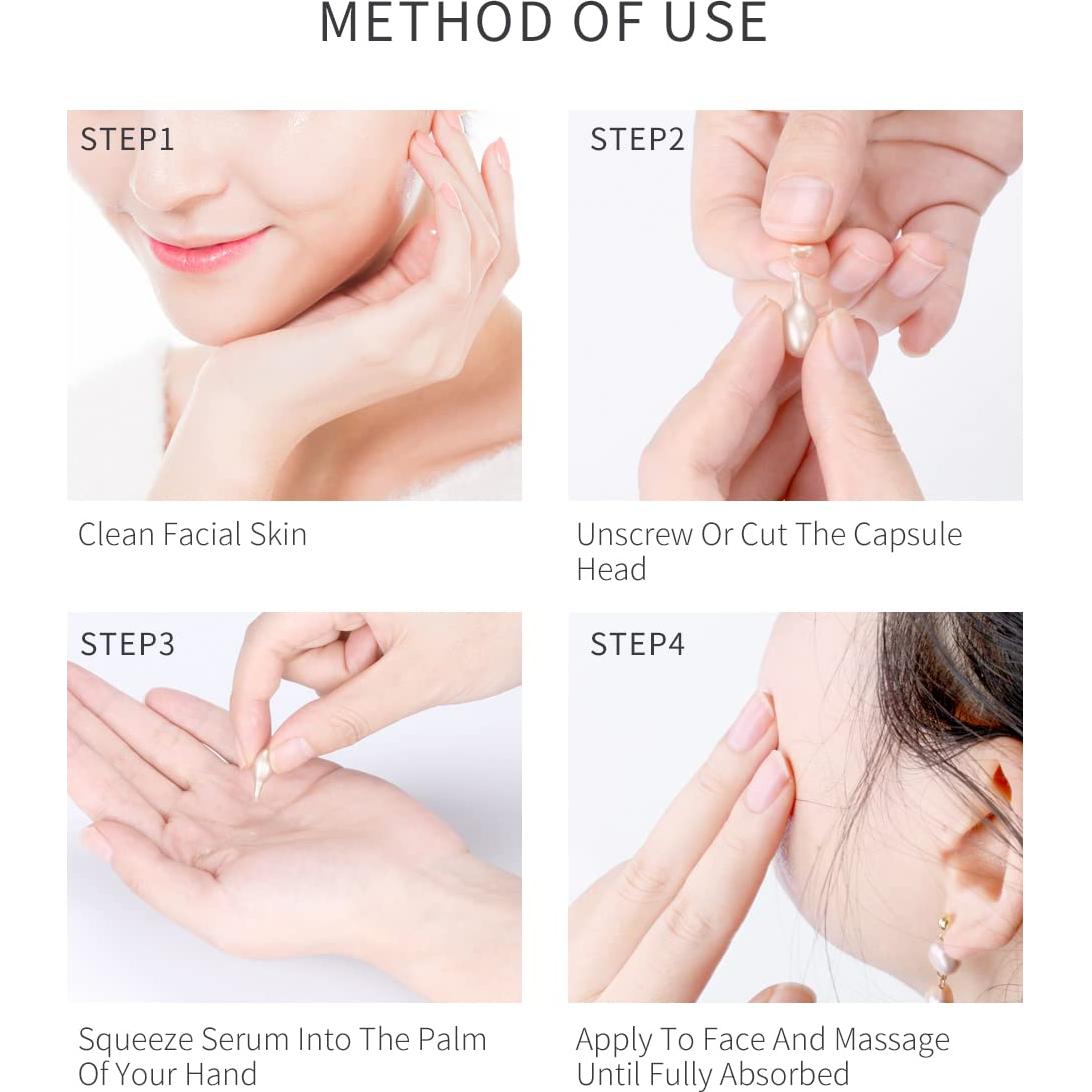 METHOD OF USE

STEP1

Clean Facial Skin

STEP2

Unscrew Or Cut The Capsule Head

STEP3

Squeeze Serum Into The Palm Of Your Hand

STEP4

Apply To Face And Massage Until Fully Absorbed