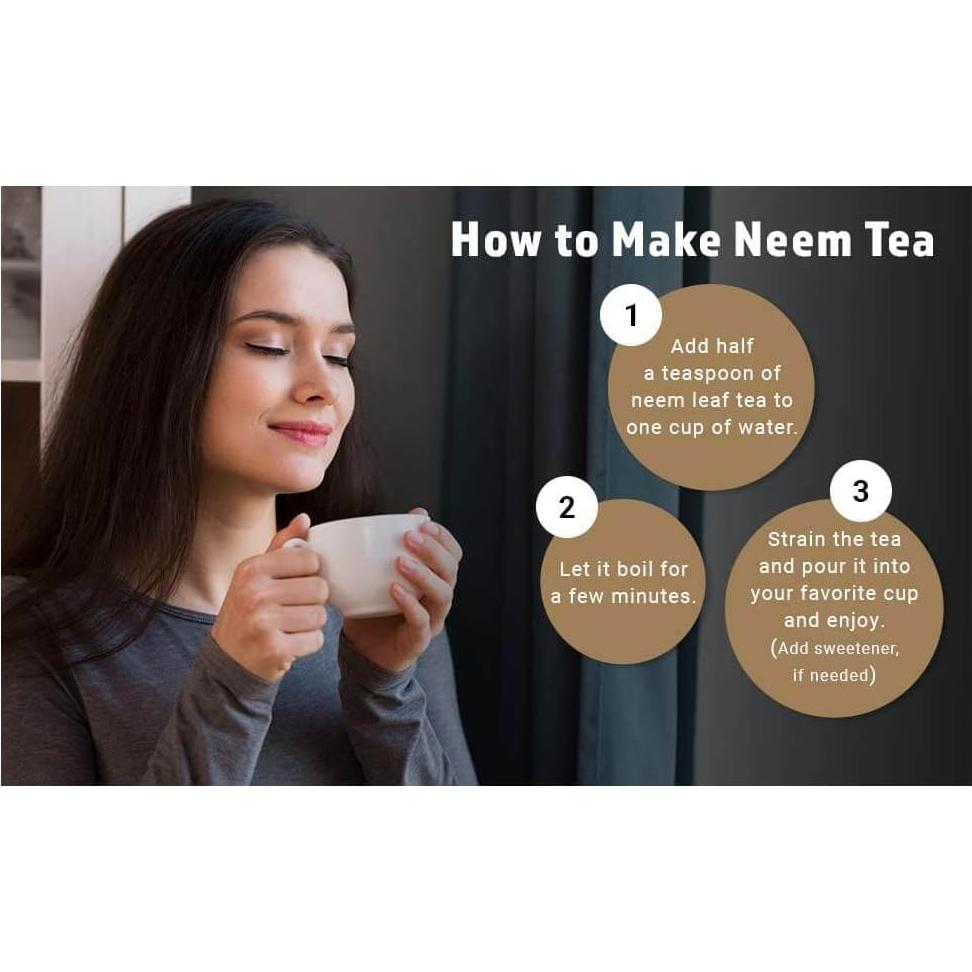 How to Make Neem Tea

1

Add half a teaspoon of neem leaf tea to one cup of water.

2

Let it boil for a few minutes.

3

Strain the tea and pour it into your favorite cup and enjoy. (Add sweetener, if needed)