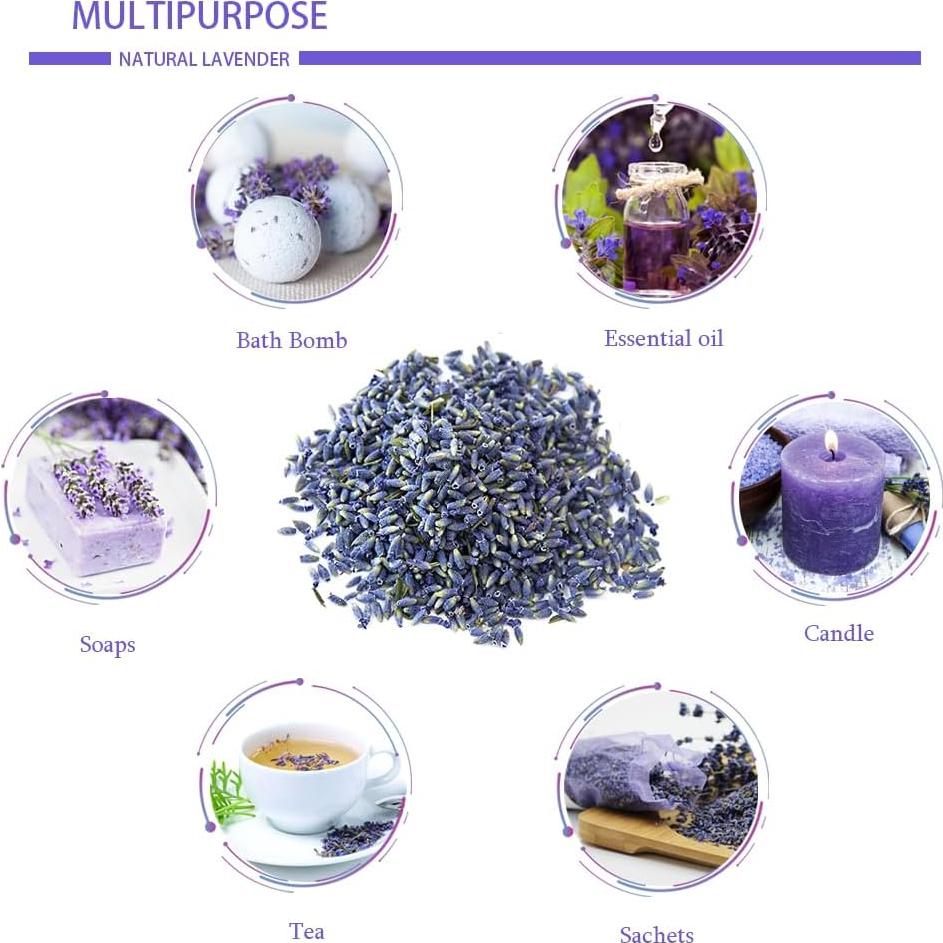 MULTIPURPOSE

NATURAL LAVENDER

Bath Bomb

Essential oil

Soaps

Candle

Tea

Sachets