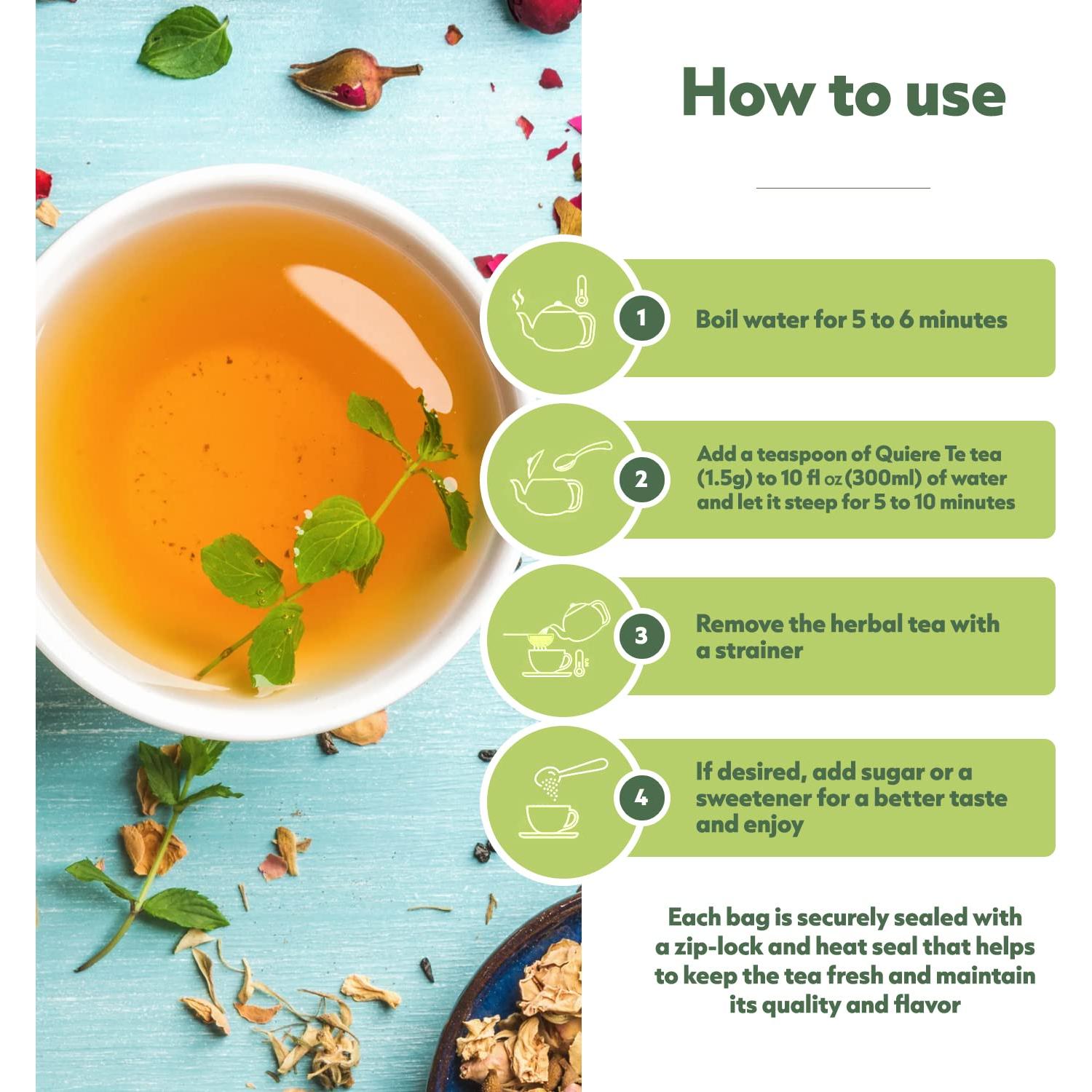 How to use

1 Boil water for 5 to 6 minutes

2 Add a teaspoon of Quiere Te tea (1.5g) to 10 fl oz (300ml) of water and let it steep for 5 to 10 minutes

3 Remove the herbal tea with a strainer

4 If desired, add sugar or a sweetener for a better taste and enjoy

Each bag is securely sealed with a zip-lock and heat seal that helps to keep the tea fresh and maintain its quality and flavor