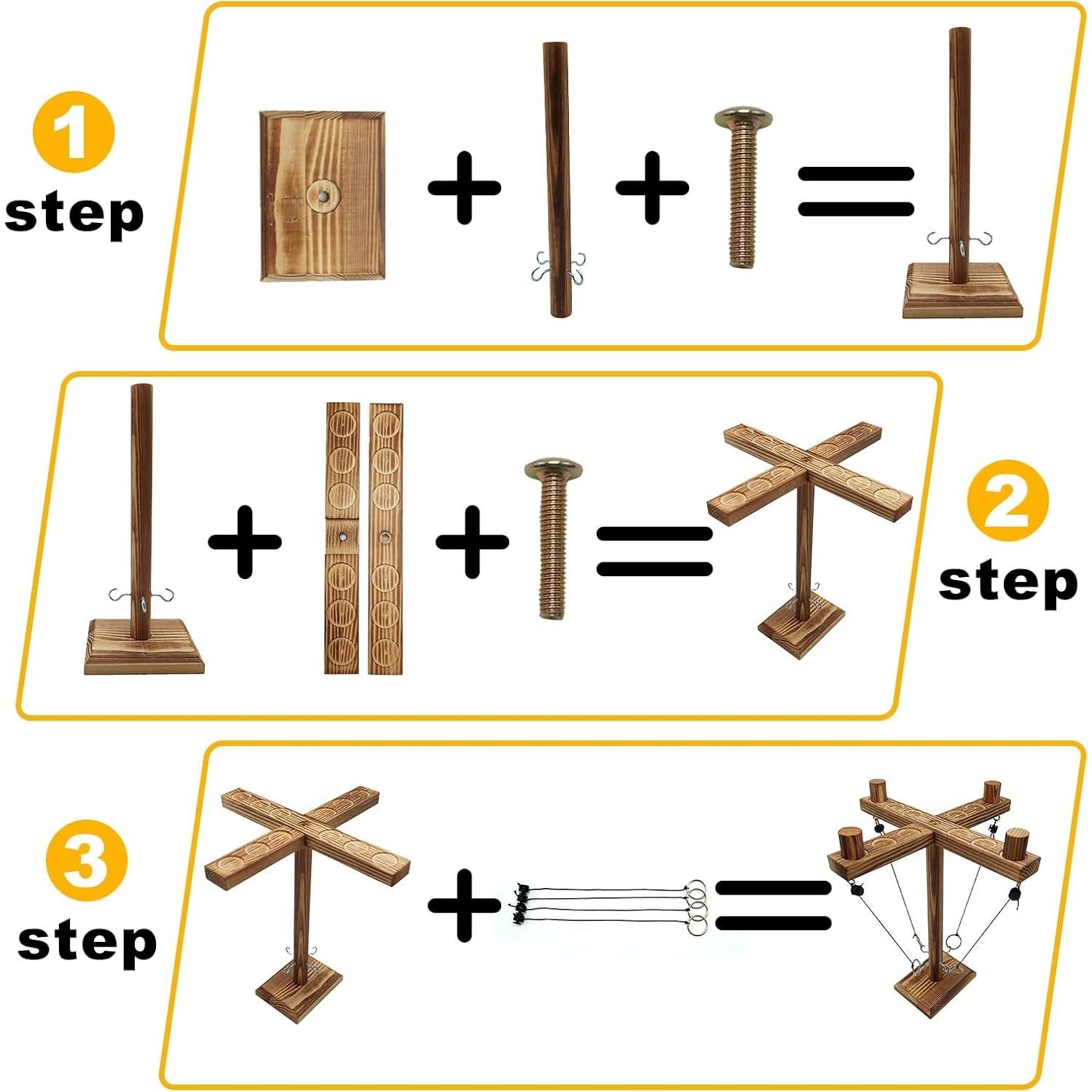 1
step

+ + =

+ + =

2
step

3
step

+ =