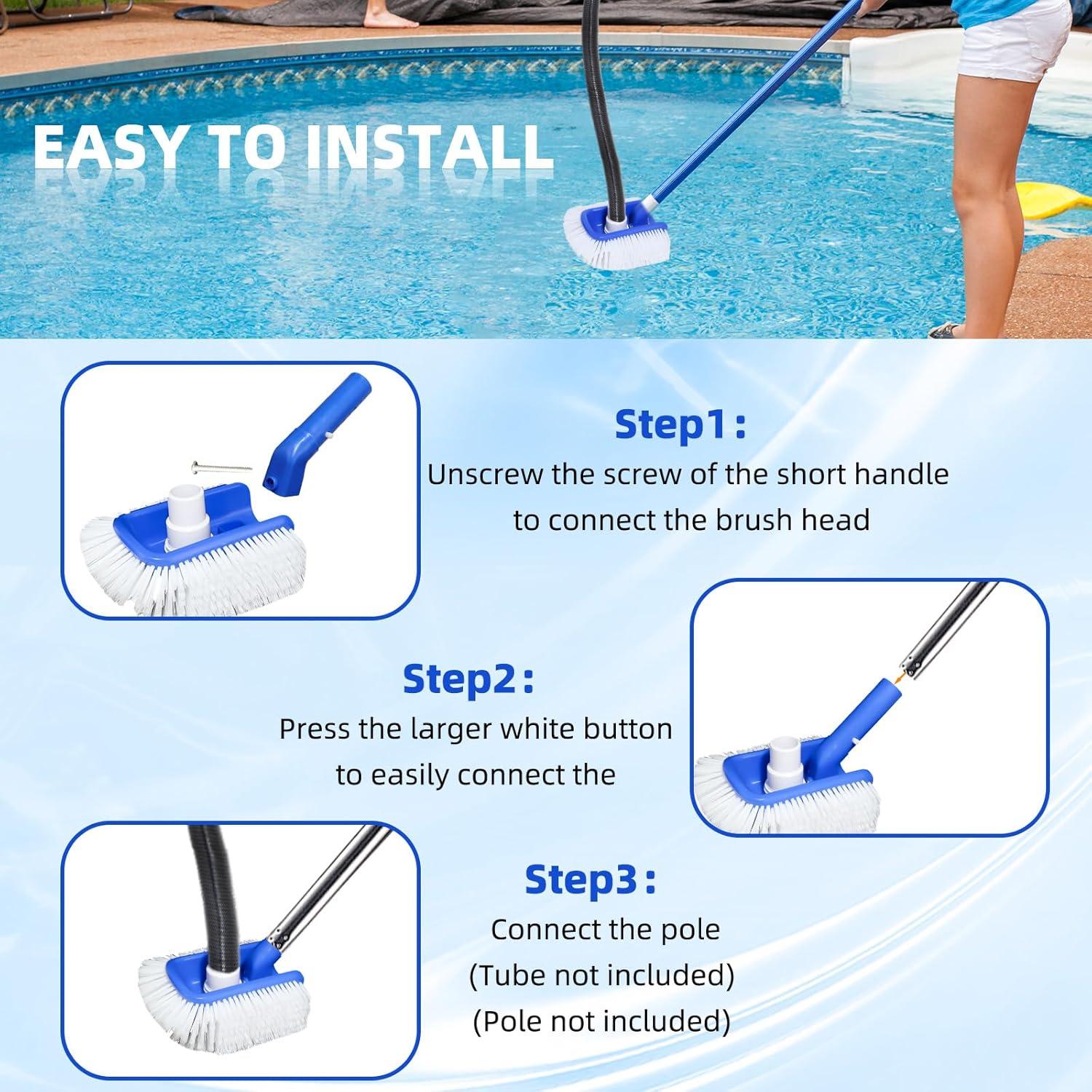 EASY TO INSTALL

Step1:
Unscrew the screw of the short handle to connect the brush head

Step2:
Press the larger white button to easily connect the

Step3:
Connect the pole
(Tube not included)
(Pole not included)