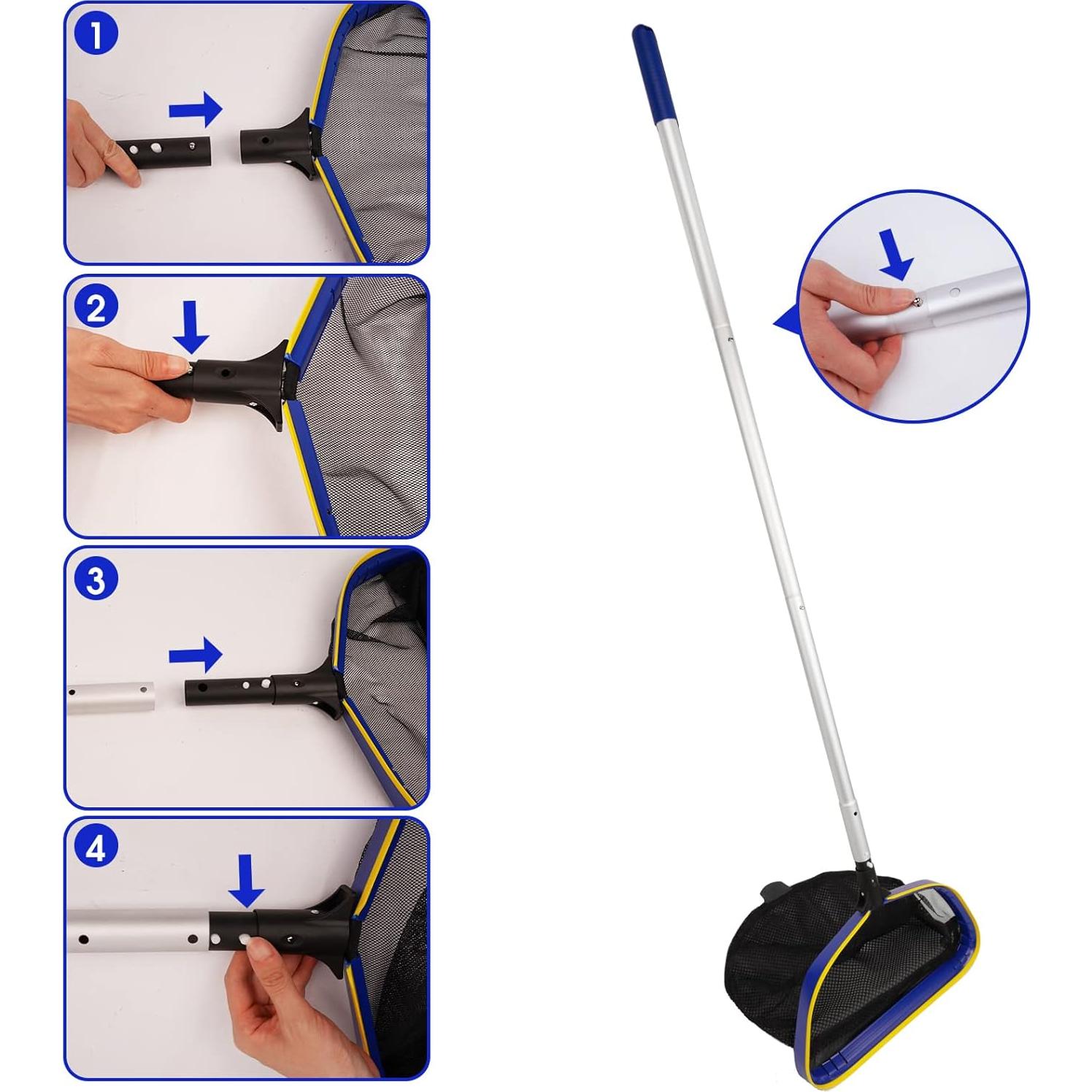 1
2
3
4