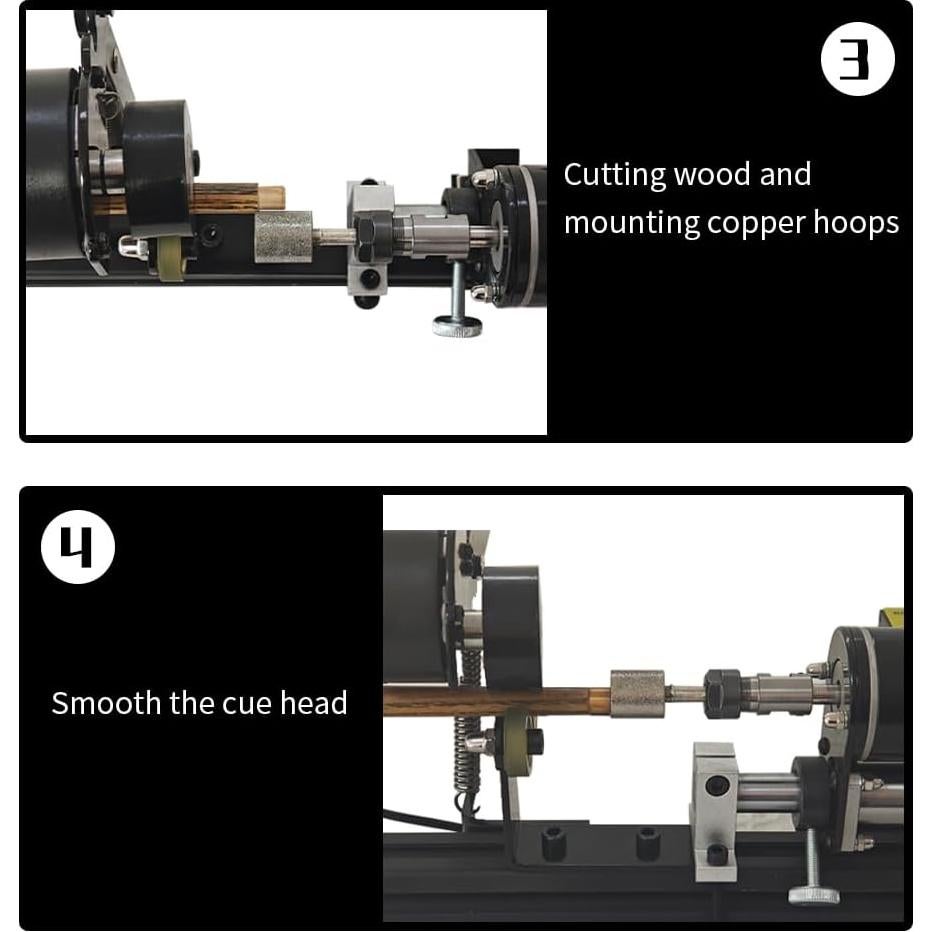 3

Cutting wood and mounting copper hoops

4

Smooth the cue head