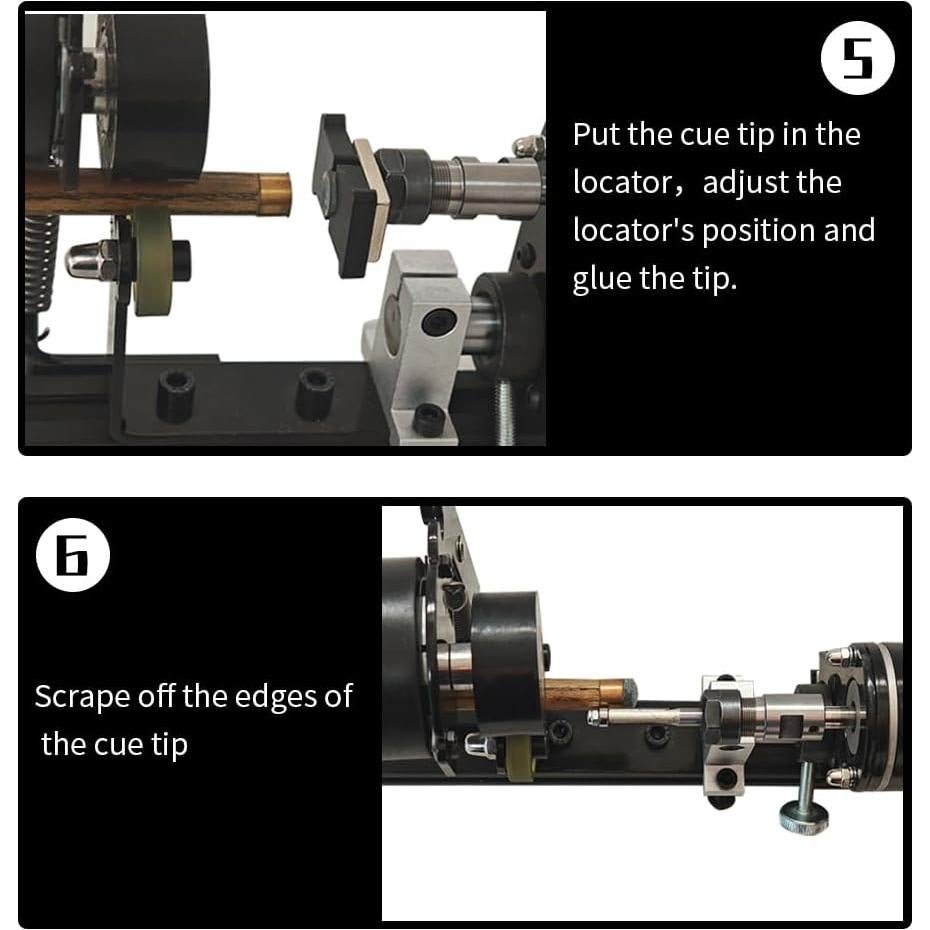 5

Put the cue tip in the locator，adjust the locator's position and glue the tip.

6

Scrape off the edges of the cue tip