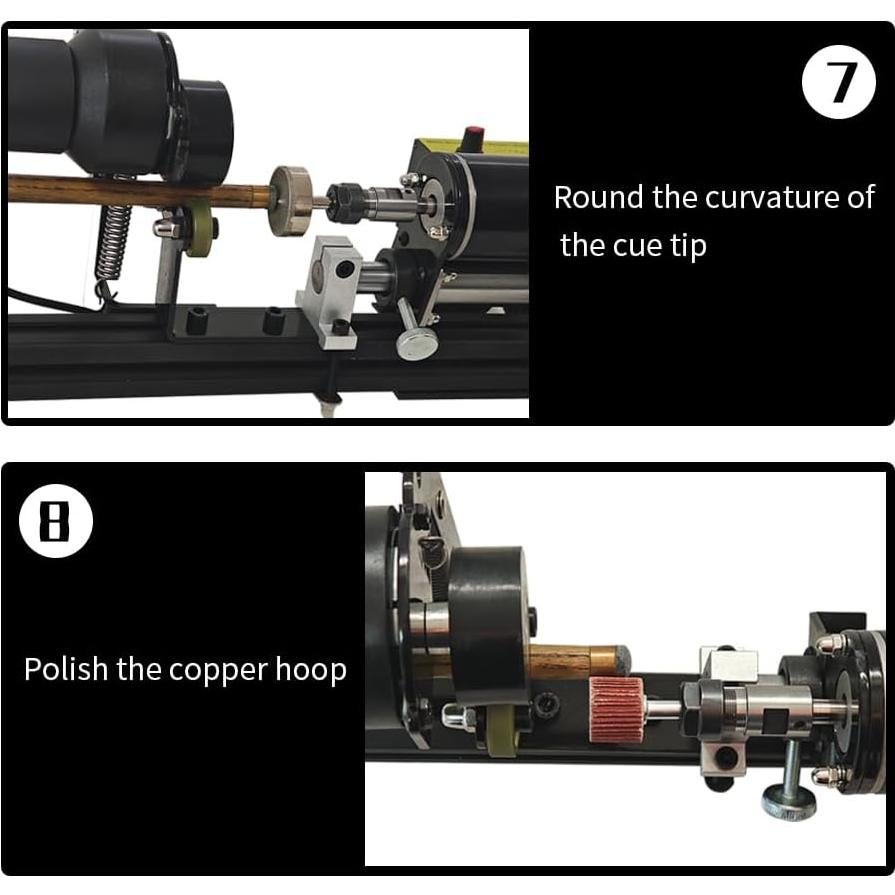 7

Round the curvature of the cue tip

8

Polish the copper hoop