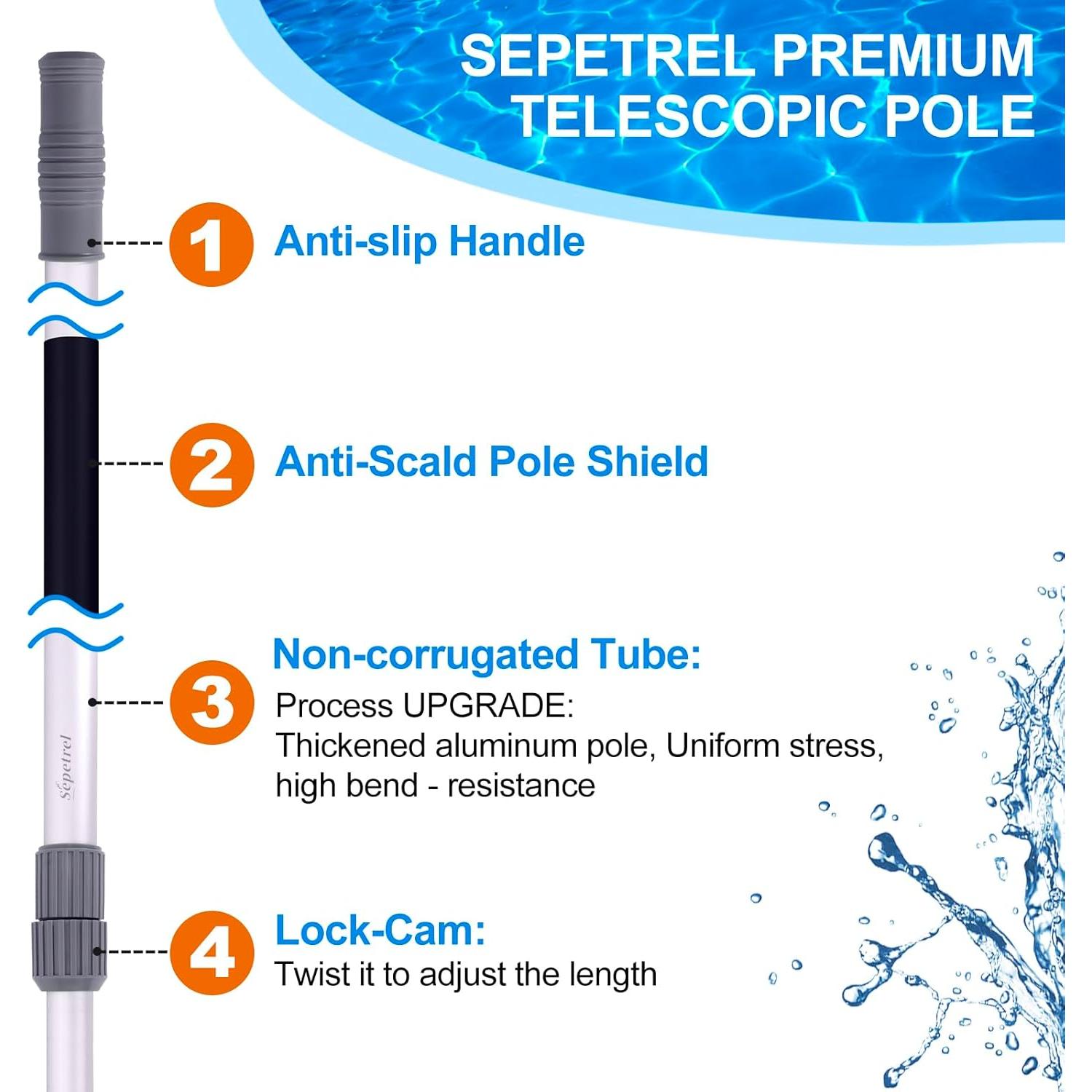 SEPETREL PREMIUM TELESCOPIC POLE

1 Anti-slip Handle

2 Anti-Scald Pole Shield

3 Non-corrugated Tube:
Process UPGRADE:
Thickened aluminum pole, Uniform stress, high bend - resistance

Sepetrel

4 Lock-Cam:
Twist it to adjust the length