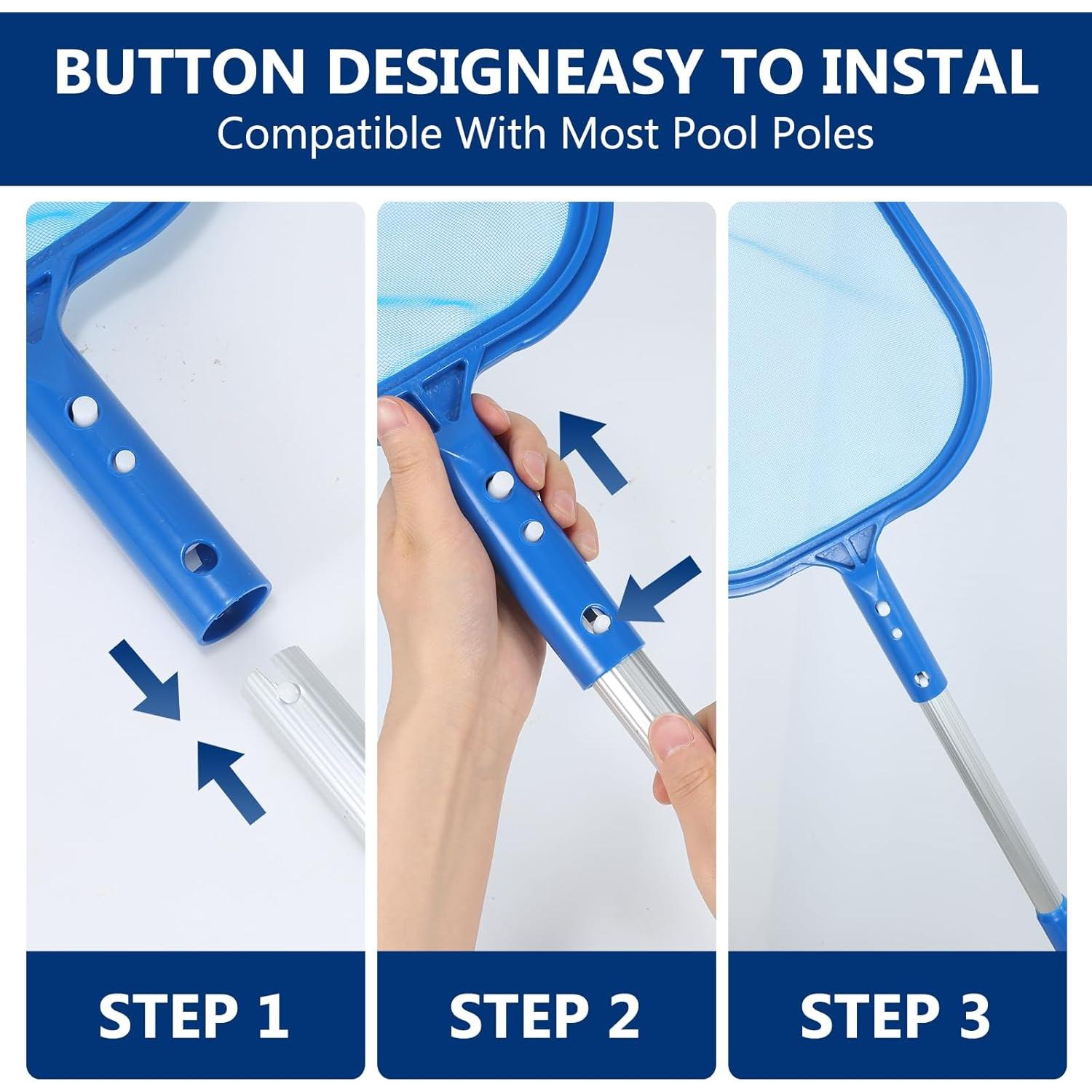 BUTTON DESIGNEASY TO INSTAL
Compatible With Most Pool Poles

STEP 1

STEP 2

STEP 3