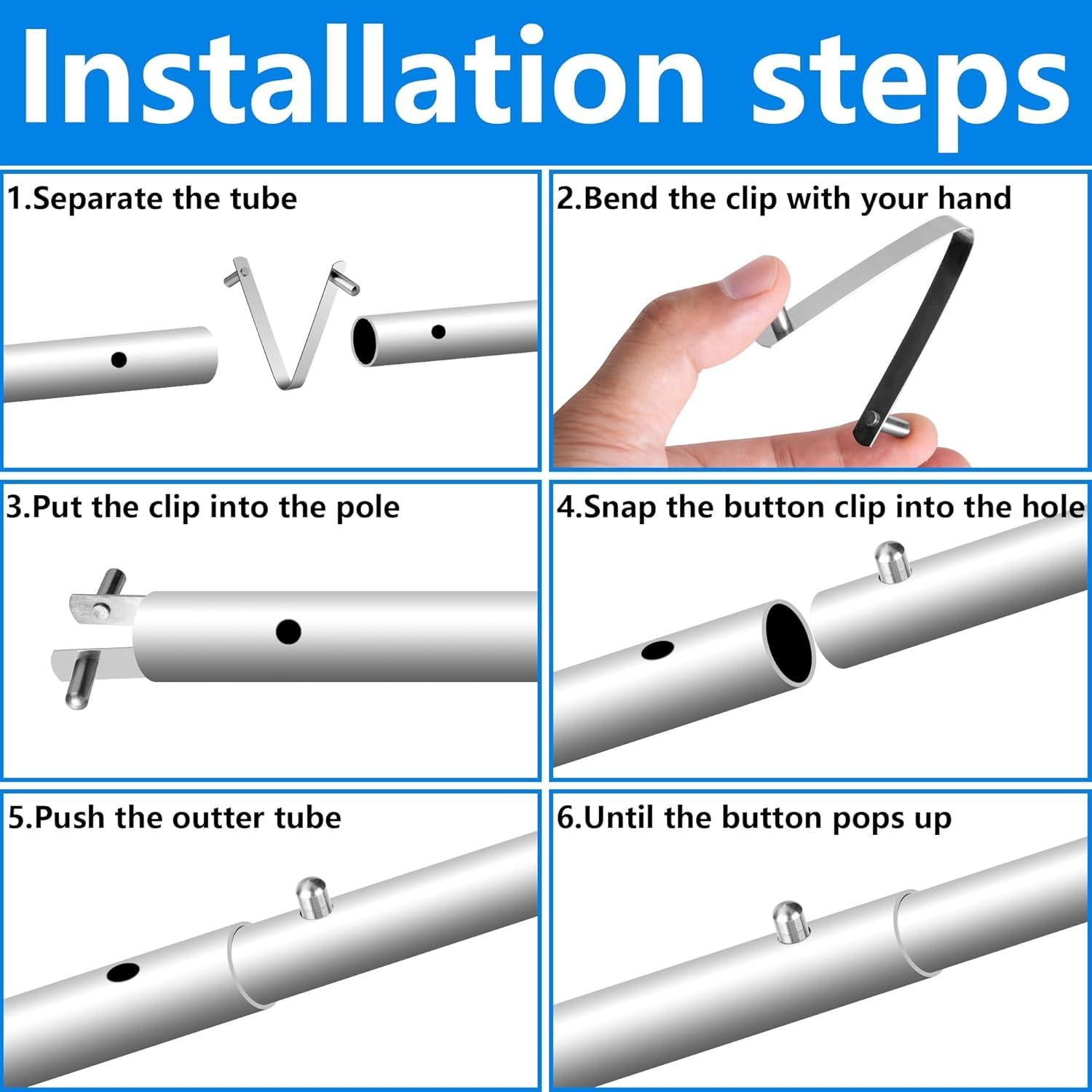 Installation steps

1.Separate the tube

2.Bend the clip with your hand

3.Put the clip into the pole

4.Snap the button clip into the hole

5.Push the outter tube

6.Until the button pops up