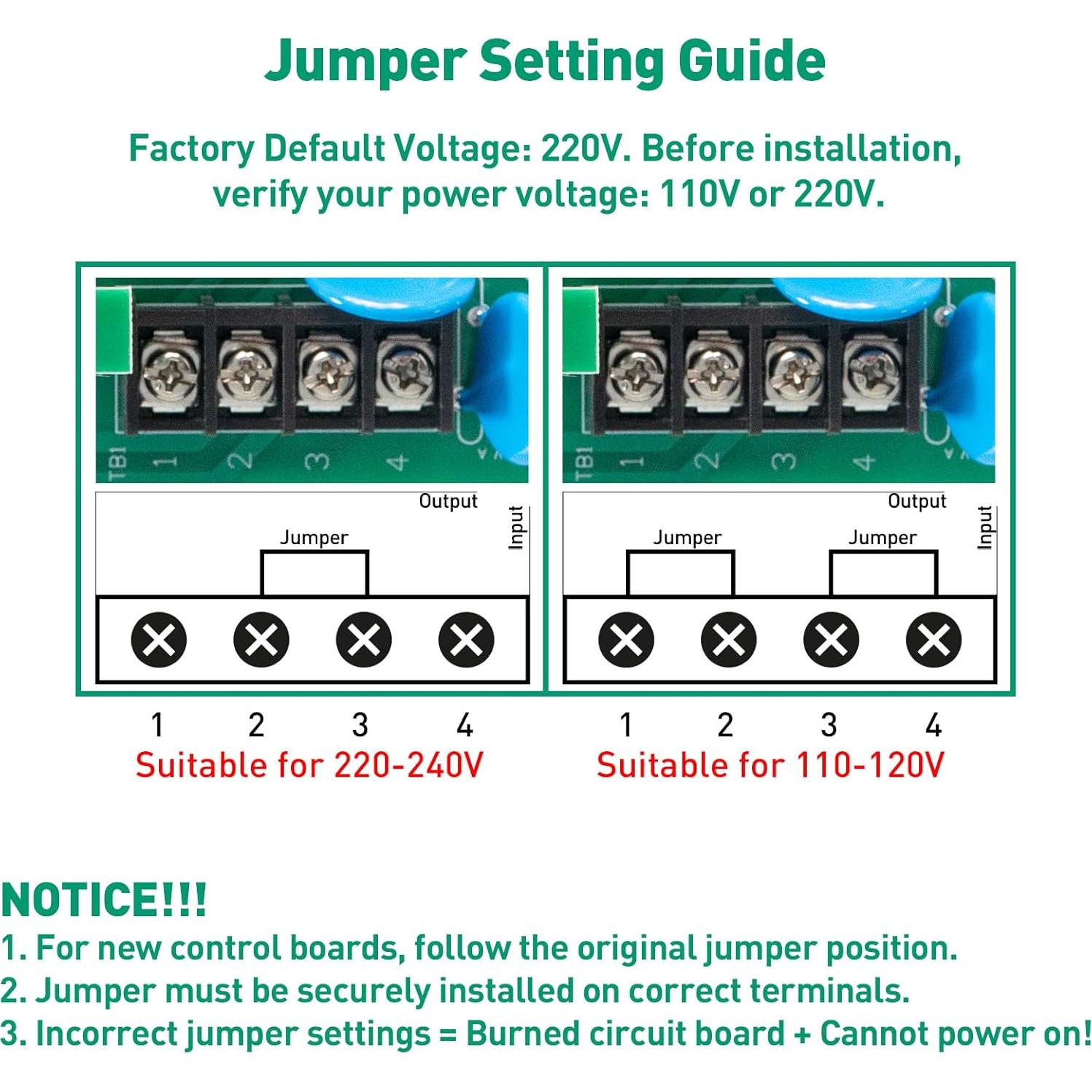 Jumper Setting Guide

Factory Default Voltage: 220V. Before installation, verify your power voltage: 110V or 220V.

TB1 1 2 3 4

Output
Input
Jumper

1 2 3 4
Suitable for 220-240V

TB1 1 2 3 4

Output
Input
Jumper
Jumper

1 2 3 4
Suitable for 110-120V

NOTICE!!!
1. For new control boards, follow the original jumper position.
2. Jumper must be securely installed on correct terminals.
3. Incorrect jumper settings = Burned circuit board + Cannot power on!