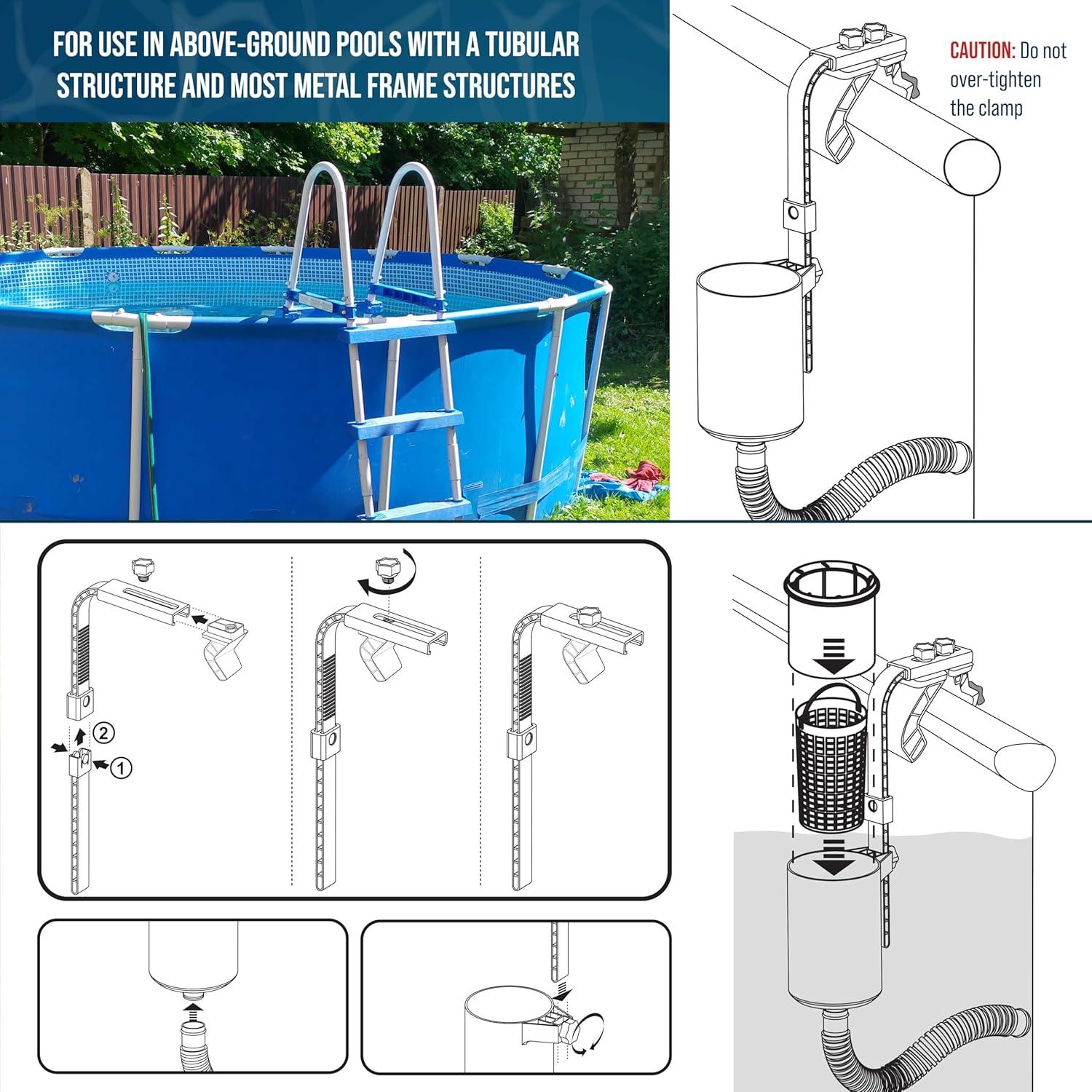 FOR USE IN ABOVE-GROUND POOLS WITH A TUBULAR STRUCTURE AND MOST METAL FRAME STRUCTURES

CAUTION: Do not over-tighten the clamp

2

1