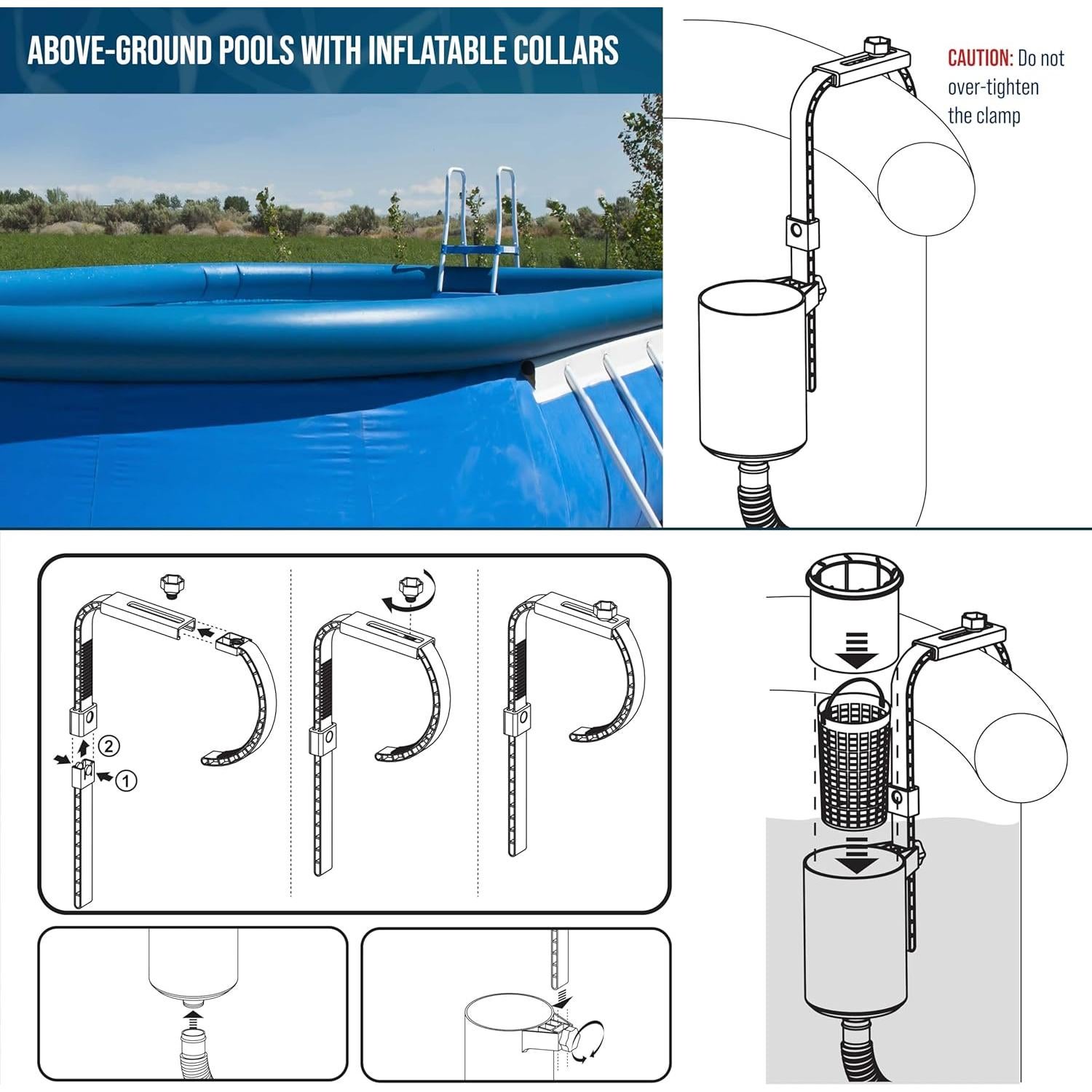 ABOVE-GROUND POOLS WITH INFLATABLE COLLARS

CAUTION: Do not over-tighten the clamp

2

1