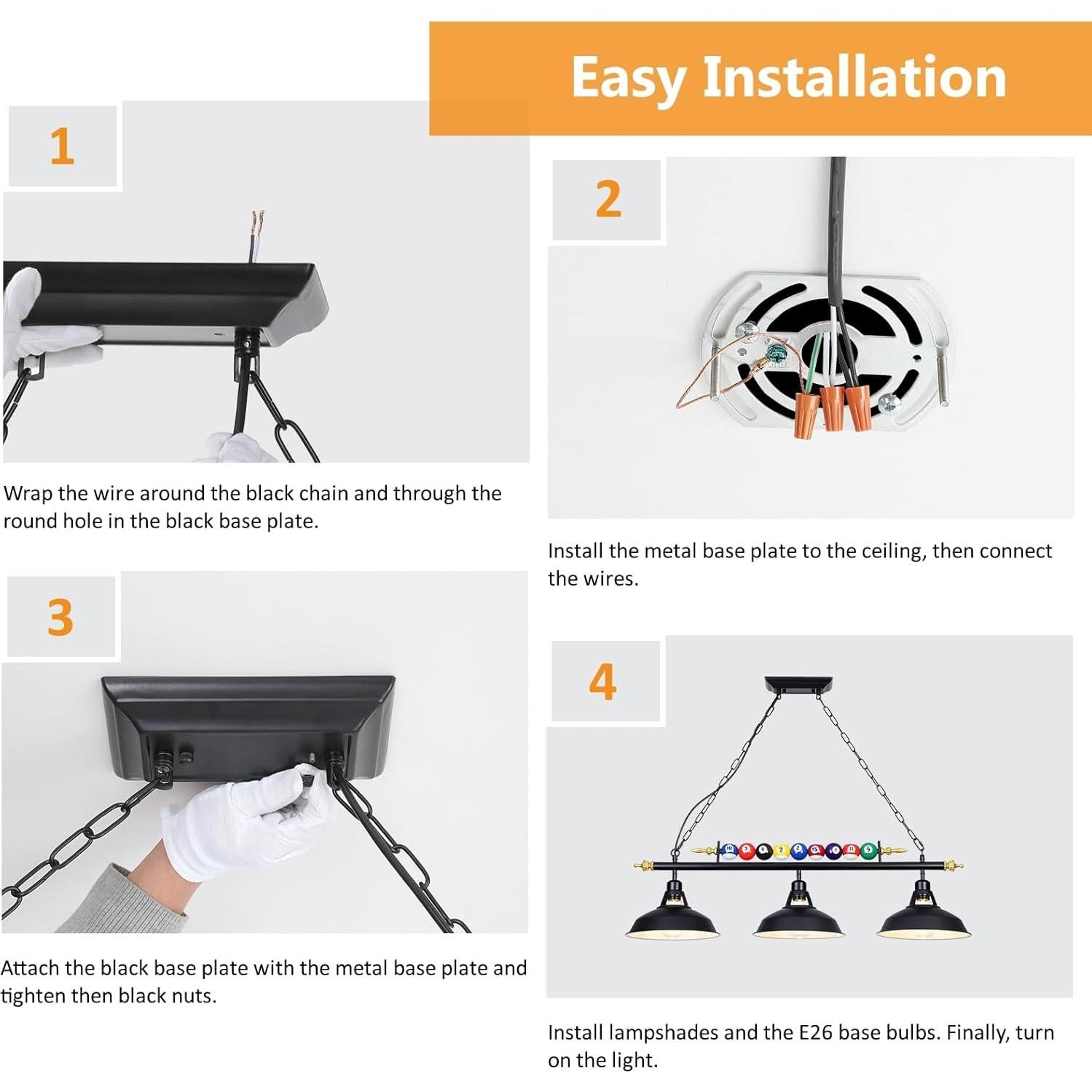 Easy Installation

1

Wrap the wire around the black chain and through the round hole in the black base plate.

2

Install the metal base plate to the ceiling, then connect the wires.

3

Attach the black base plate with the metal base plate and tighten then black nuts.

4

Install lampshades and the E26 base bulbs. Finally, turn on the light.