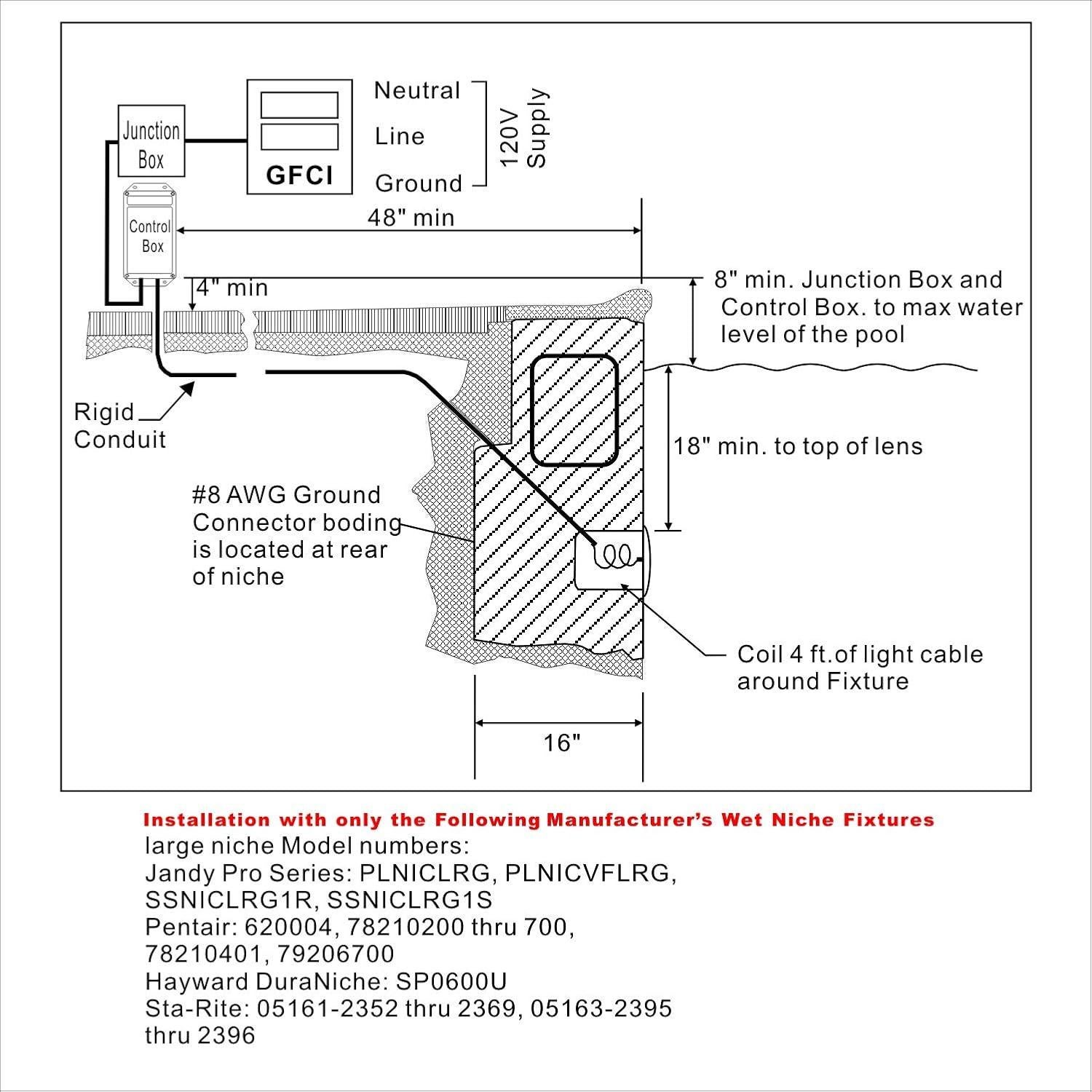 Junction Box

GFCI

Neutral

Line

Ground

120V Supply

Control Box

48" min

4" min

8" min. Junction Box and Control Box. to max water level of the pool

Rigid Conduit

18" min. to top of lens

#8 AWG Ground Connector boding is located at rear of niche

Coil 4 ft.of light cable around Fixture

16"

Installation with only the Following Manufacturer's Wet Niche Fixtures
large niche Model numbers:
Jandy Pro Series: PLNICLRG, PLNICVFLRG, SSNICLRG1R, SSNICLRG1S
Pentair: 620004, 78210200 thru 700, 78210401, 79206700
Hayward DuraNiche: SP0600U
Sta-Rite: 05161-2352 thru 2369, 05163-2395 thru 2396