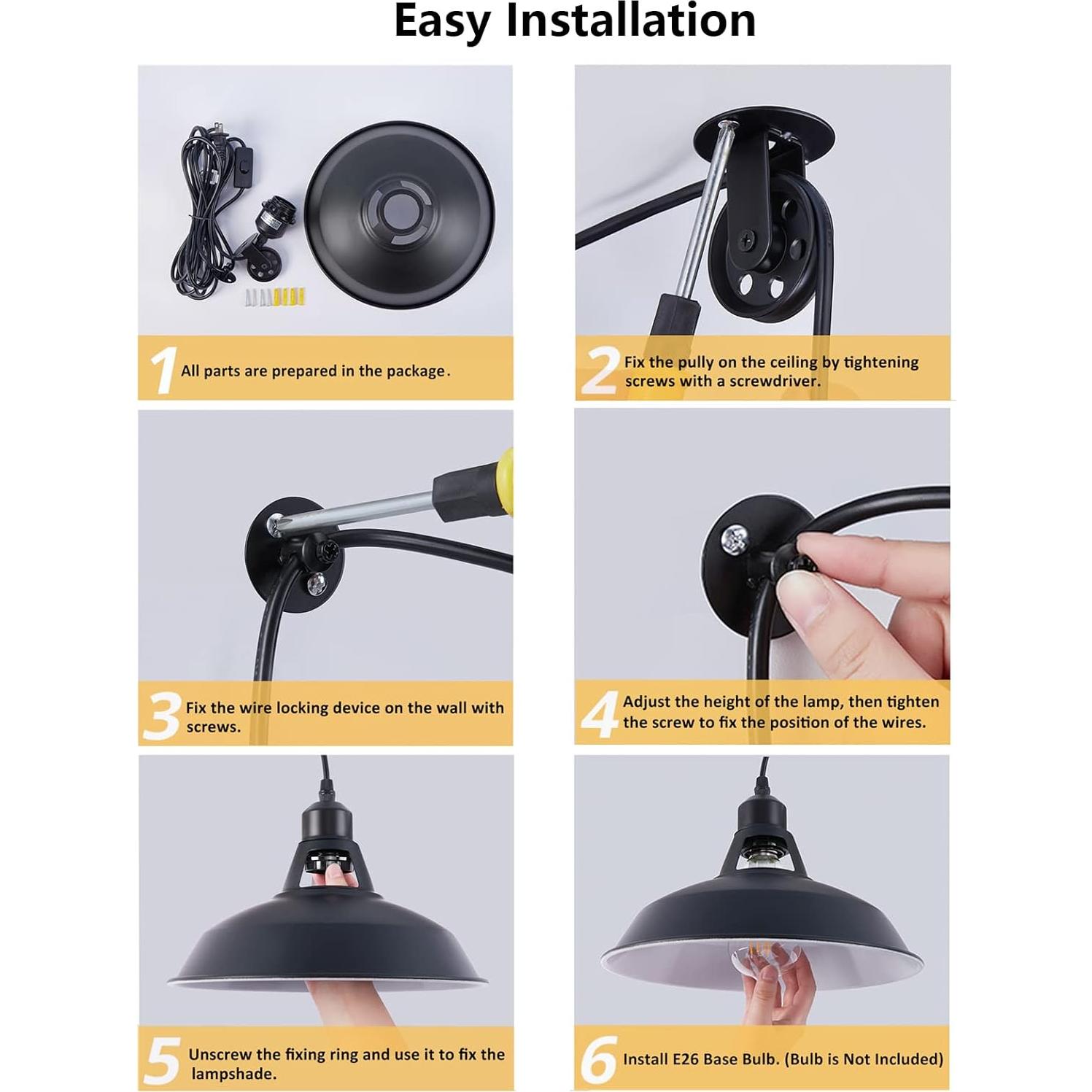 Easy Installation

1 All parts are prepared in the package.

2 Fix the pully on the ceiling by tightening screws with a screwdriver.

3 Fix the wire locking device on the wall with screws.

4 Adjust the height of the lamp, then tighten the screw to fix the position of the wires.

5 Unscrew the fixing ring and use it to fix the lampshade.

6 Install E26 Base Bulb. (Bulb is Not Included)