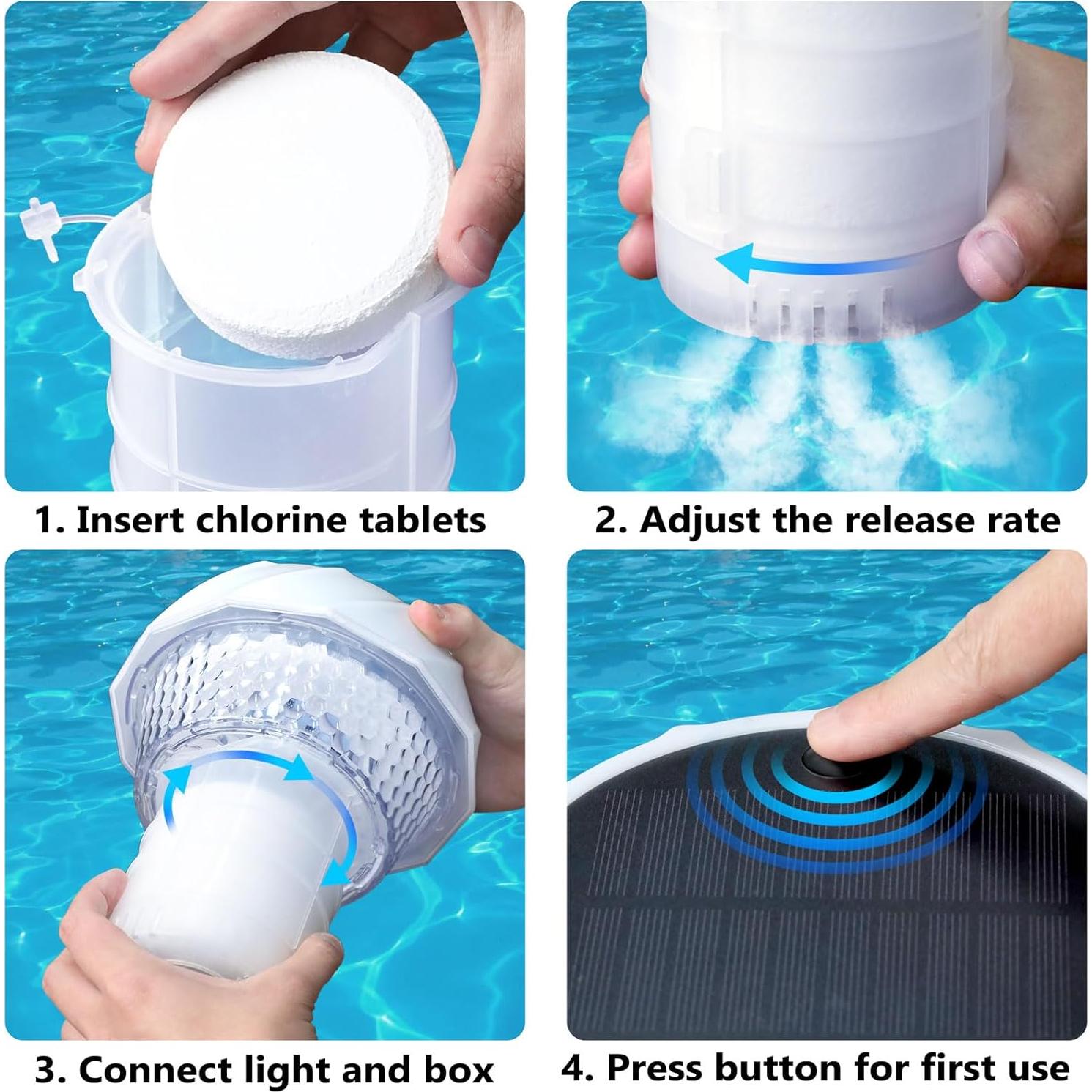 1. Insert chlorine tablets

2. Adjust the release rate

3. Connect light and box

4. Press button for first use