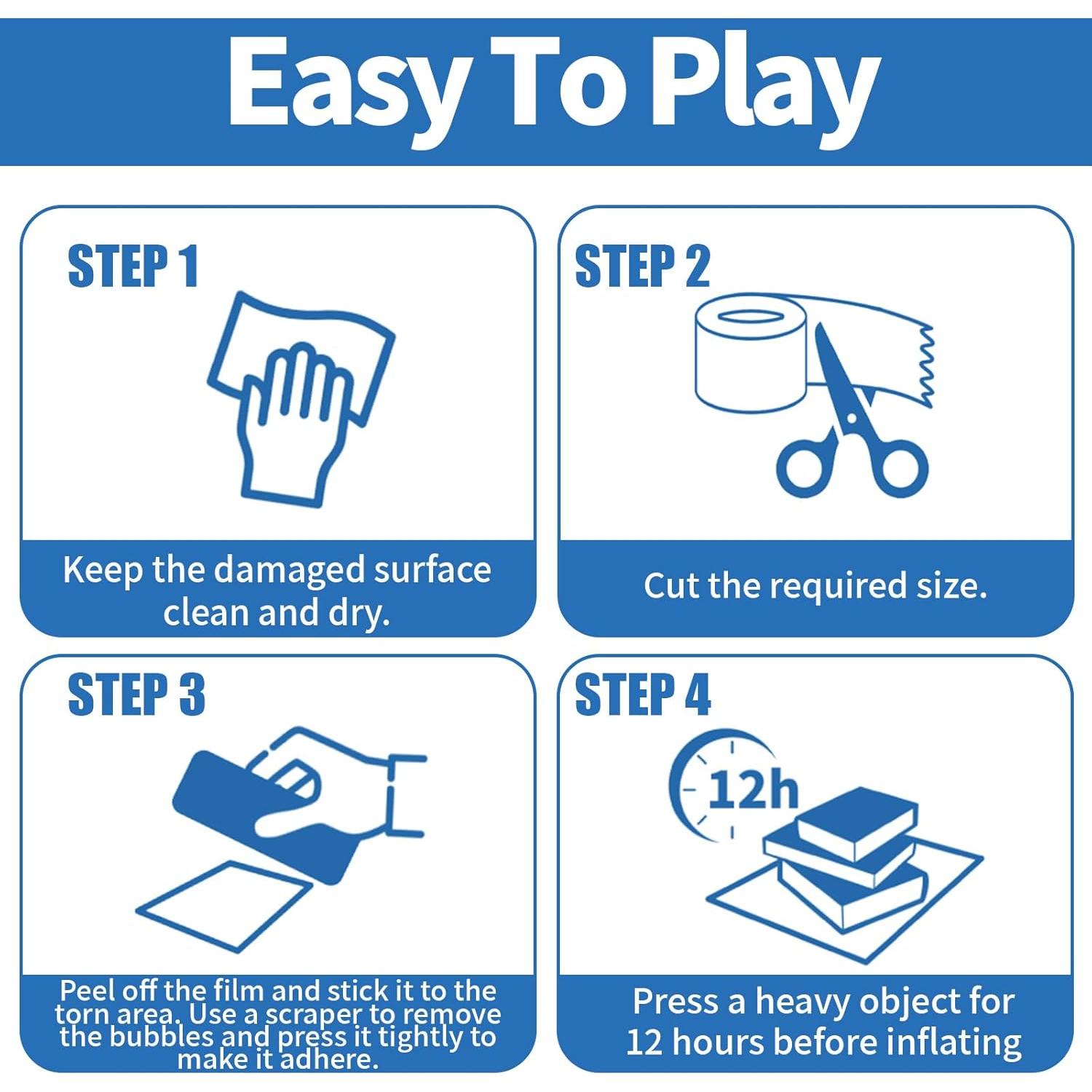 Easy To Play

STEP 1

Keep the damaged surface clean and dry.

STEP 2

Cut the required size.

STEP 3

Peel off the film and stick it to the torn area. Use a scraper to remove the bubbles and press it tightly to make it adhere.

STEP 4

12h

Press a heavy object for 12 hours before inflating