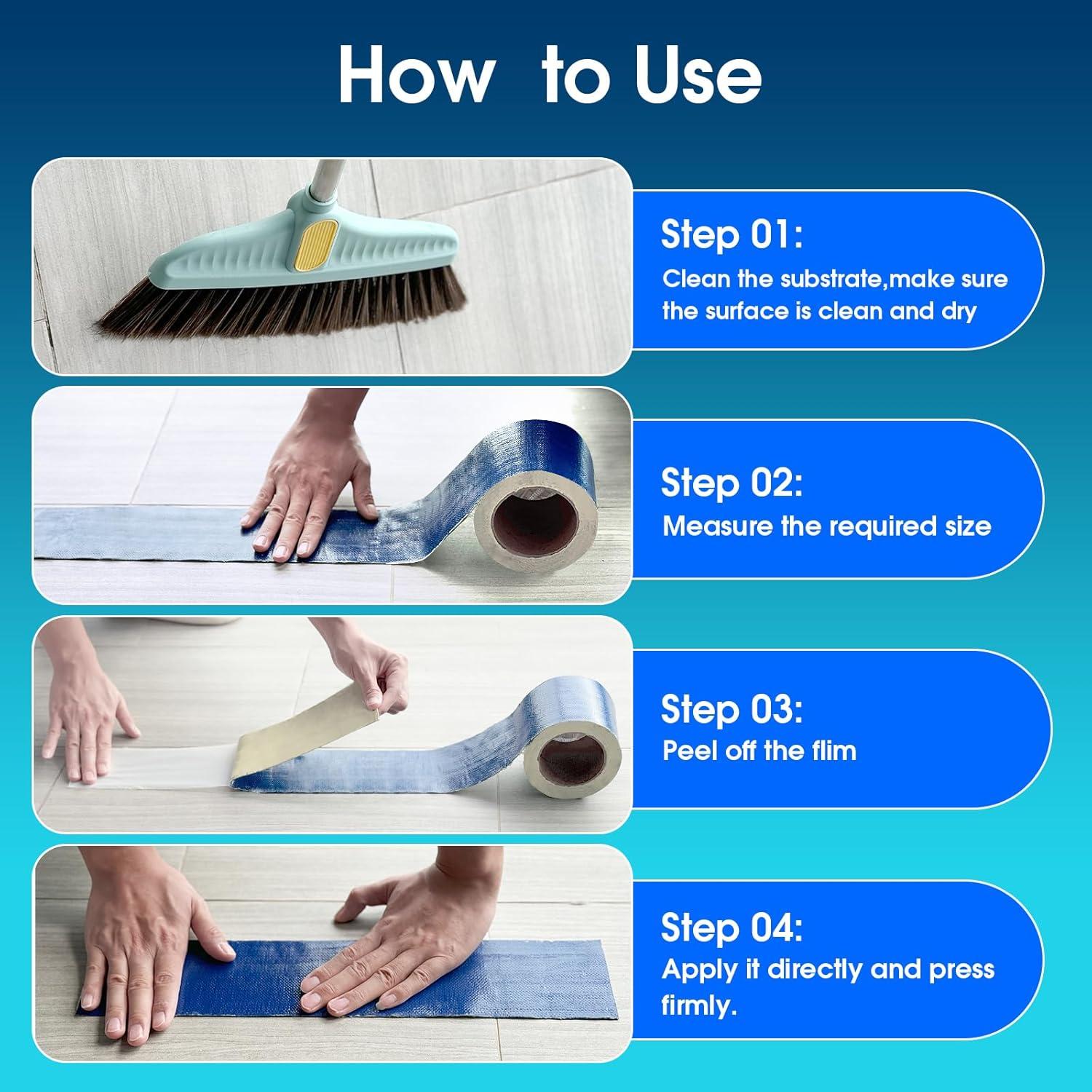 How to Use

Step 01:
Clean the substrate,make sure the surface is clean and dry

Step 02:
Measure the required size

Step 03:
Peel off the flim

Step 04:
Apply it directly and press firmly.