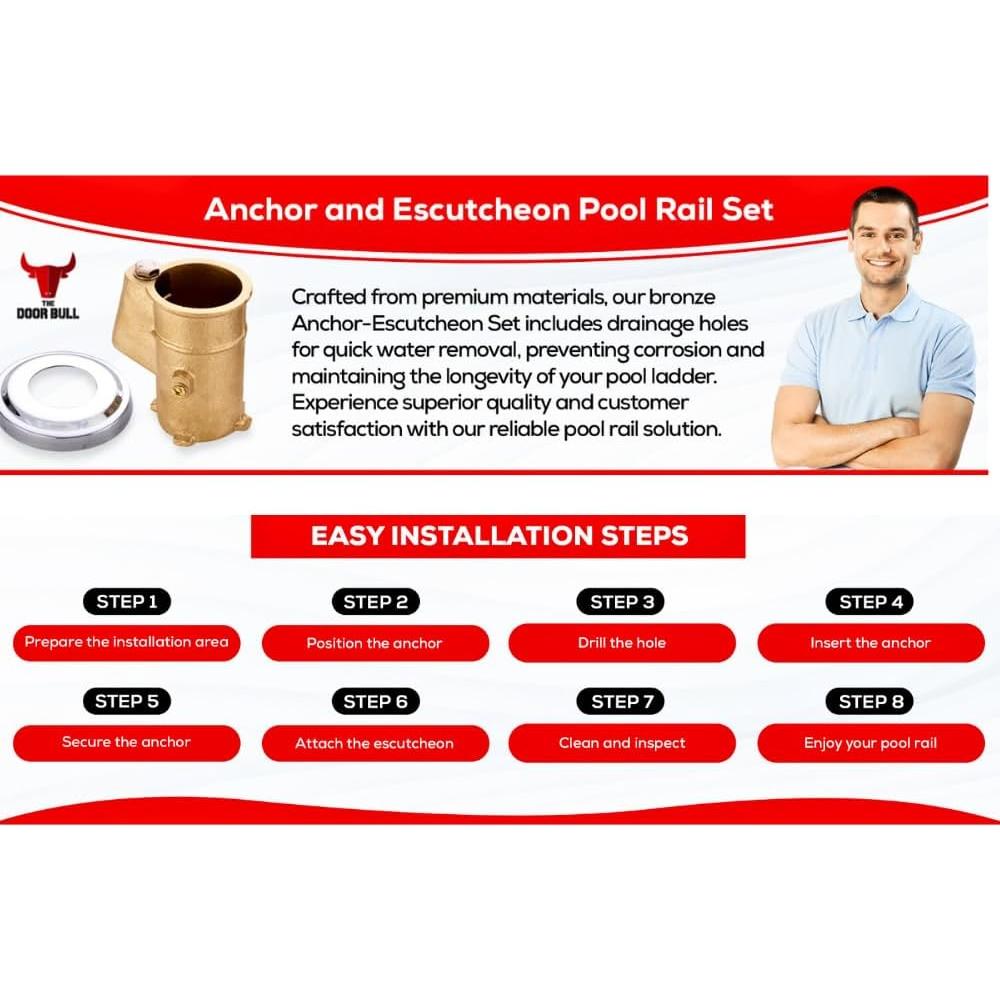 Anchor and Escutcheon Pool Rail Set

THE DOOR BULL

Crafted from premium materials, our bronze Anchor-Escutcheon Set includes drainage holes for quick water removal, preventing corrosion and maintaining the longevity of your pool ladder. Experience superior quality and customer satisfaction with our reliable pool rail solution.

EASY INSTALLATION STEPS

STEP 1
Prepare the installation area

STEP 2
Position the anchor

STEP 3
Drill the hole

STEP 4
Insert the anchor

STEP 5
Secure the anchor

STEP 6
Attach the escutcheon

STEP 7
Clean and inspect

STEP 8
Enjoy your pool rail