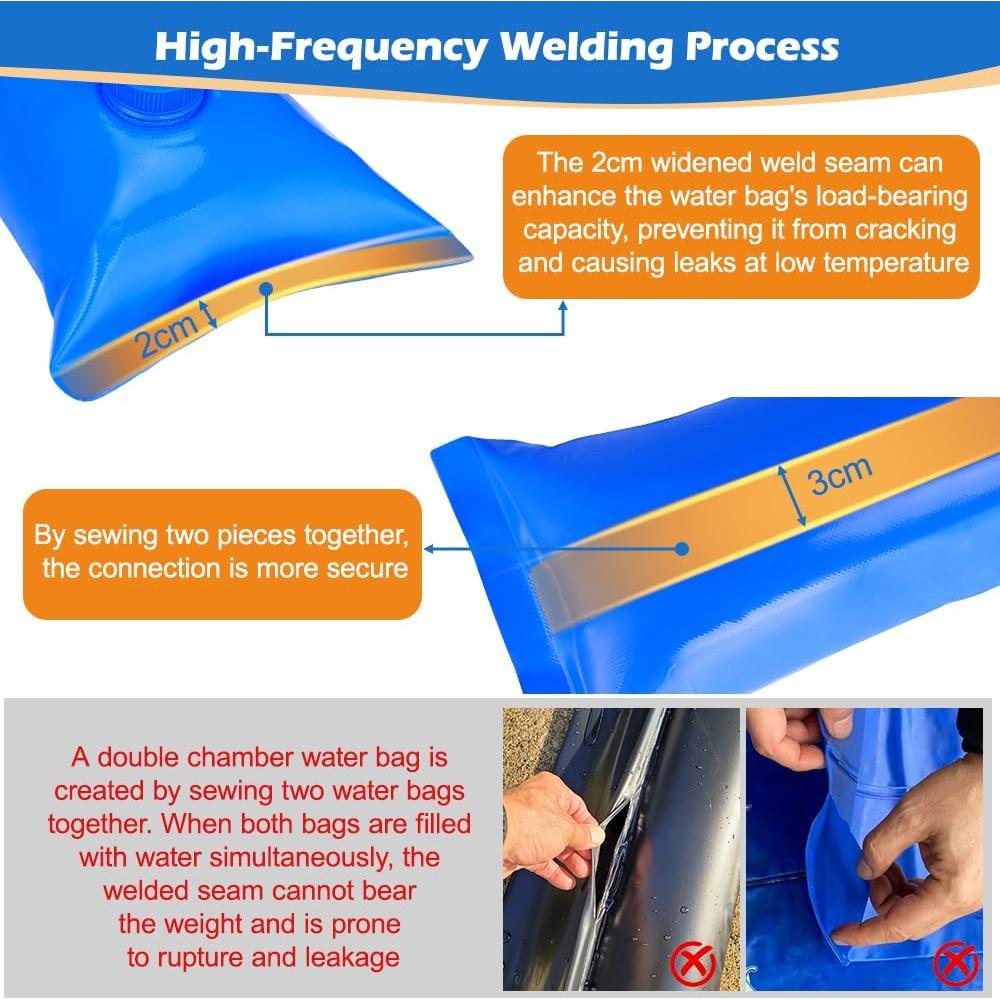 High-Frequency Welding Process

The 2cm widened weld seam can enhance the water bag's load-bearing capacity, preventing it from cracking and causing leaks at low temperature

2cm

3cm

By sewing two pieces together, the connection is more secure

A double chamber water bag is created by sewing two water bags together. When both bags are filled with water simultaneously, the welded seam cannot bear the weight and is prone to rupture and leakage