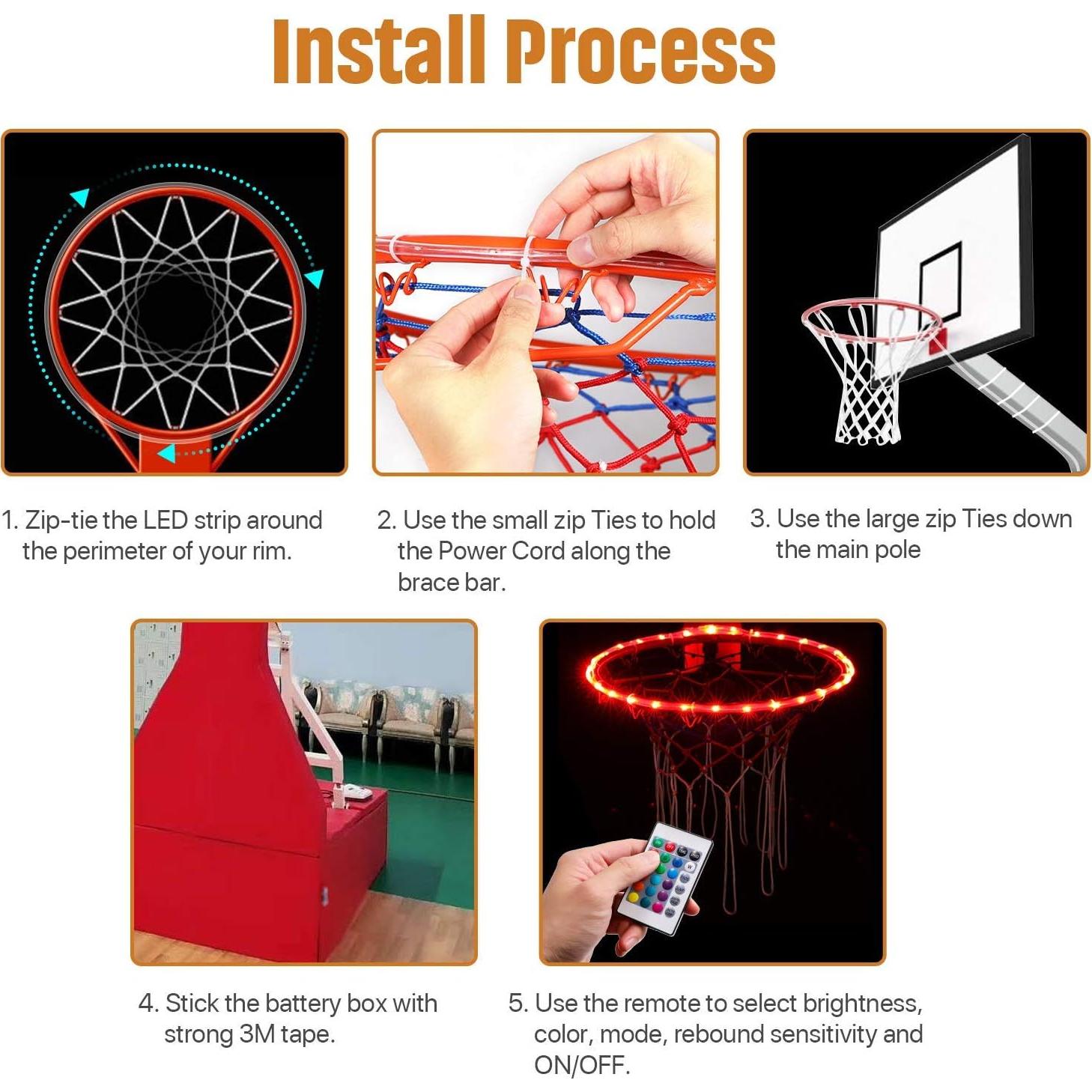 Install Process

1. Zip-tie the LED strip around the perimeter of your rim.

2. Use the small zip Ties to hold the Power Cord along the brace bar.

3. Use the large zip Ties down the main pole

4. Stick the battery box with strong 3M tape.

5. Use the remote to select brightness, color, mode, rebound sensitivity and ON/OFF.