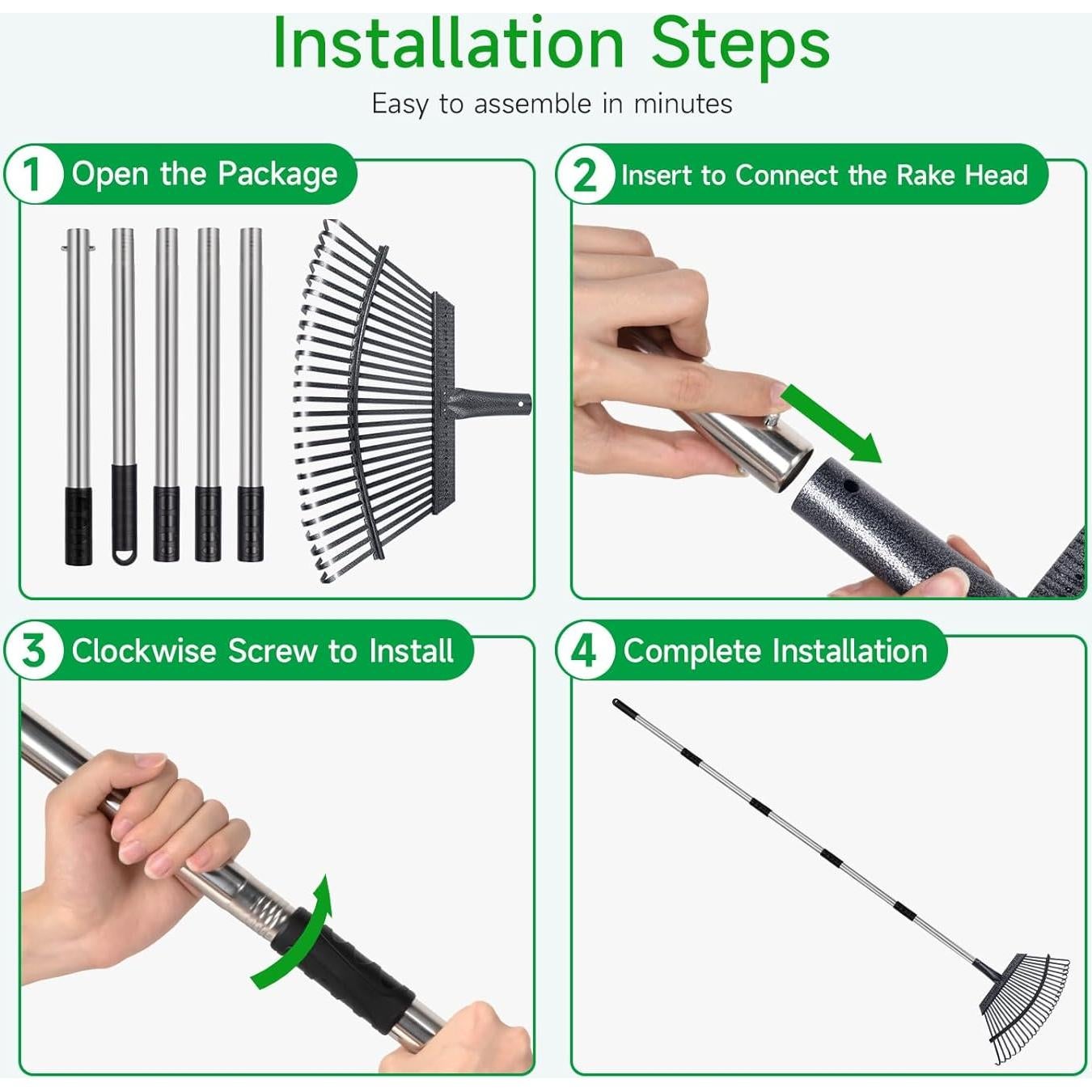 Installation Steps

Easy to assemble in minutes

1 Open the Package

2 Insert to Connect the Rake Head

3 Clockwise Screw to Install

4 Complete Installation