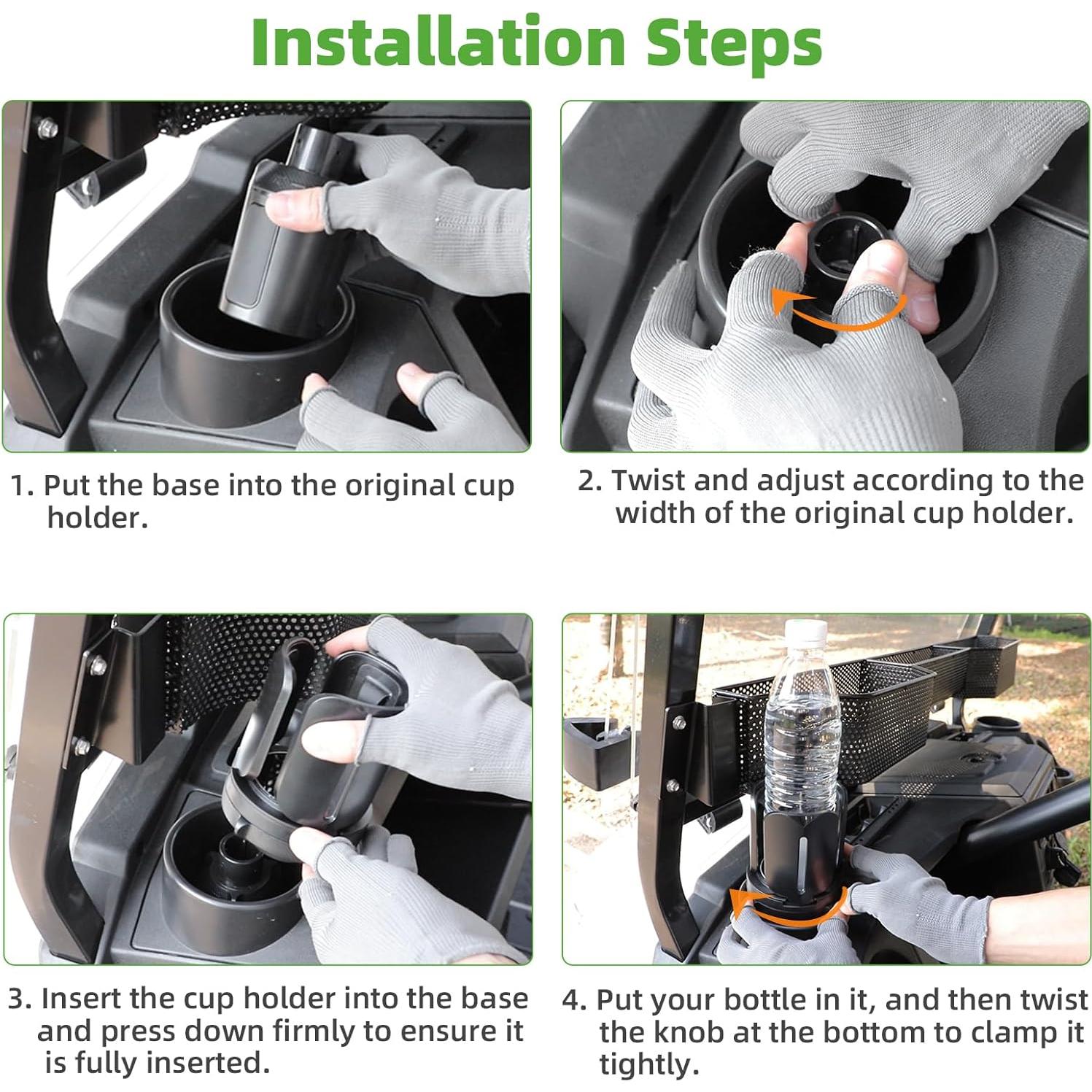 Installation Steps

1. Put the base into the original cup holder.

2. Twist and adjust according to the width of the original cup holder.

3. Insert the cup holder into the base and press down firmly to ensure it is fully inserted.

4. Put your bottle in it, and then twist the knob at the bottom to clamp it tightly.