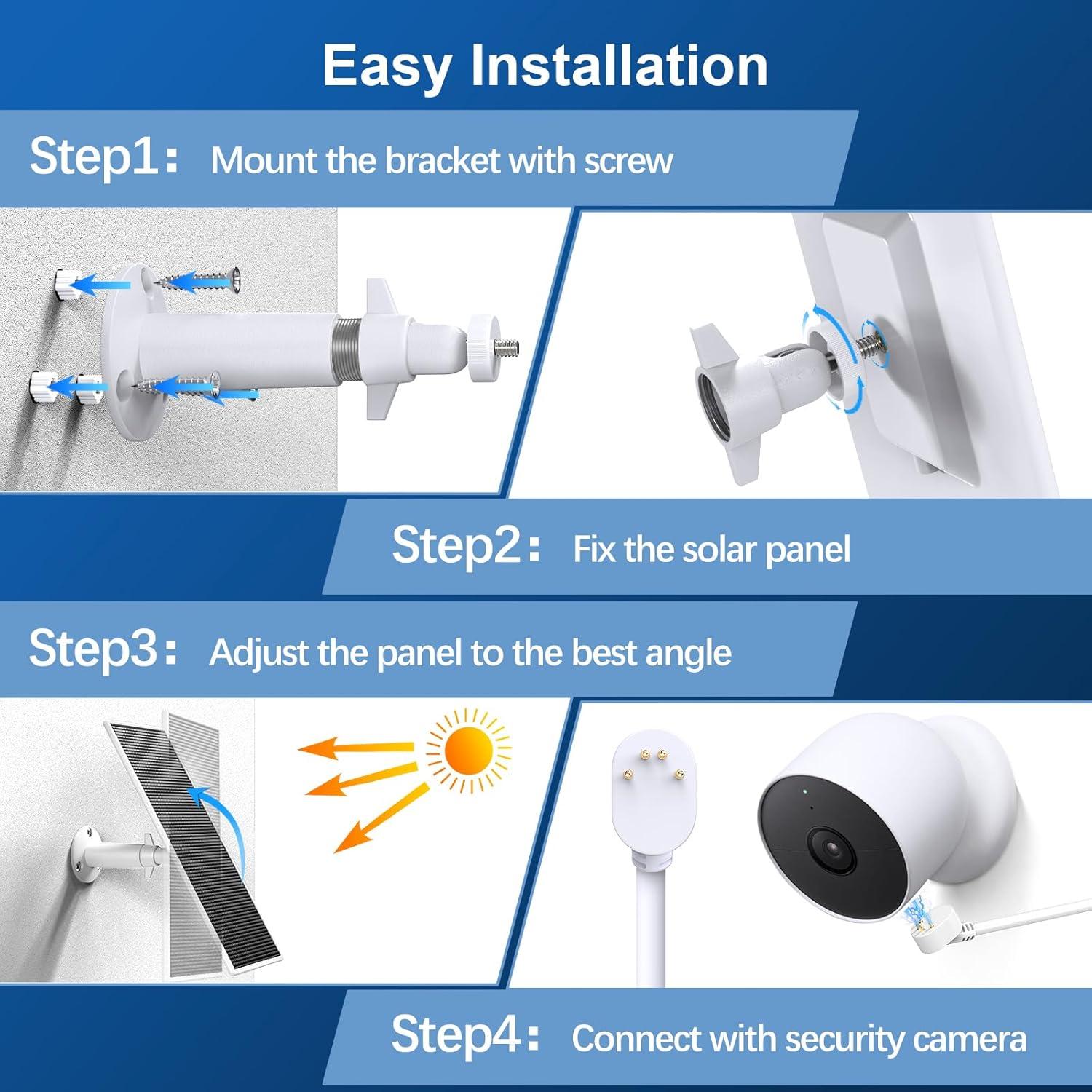 Easy Installation

Step1: Mount the bracket with screw

Step2: Fix the solar panel

Step3: Adjust the panel to the best angle

Step4: Connect with security camera