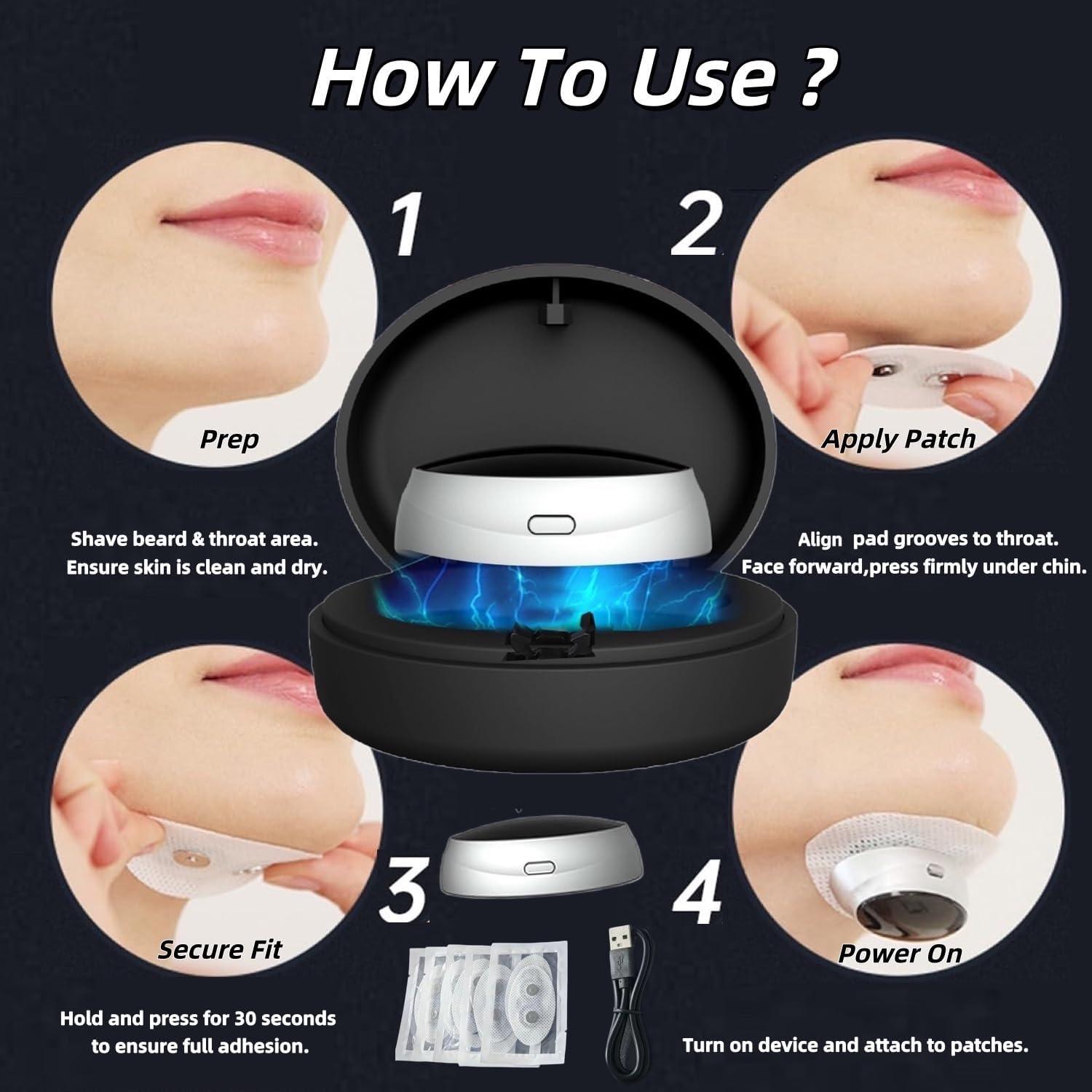 How To Use ?

1

Prep

Shave beard & throat area.
Ensure skin is clean and dry.

2

Apply Patch

Align pad grooves to throat.
Face forward,press firmly under chin.

3

Secure Fit

Hold and press for 30 seconds
to ensure full adhesion.

4

Power On

Turn on device and attach to patches.