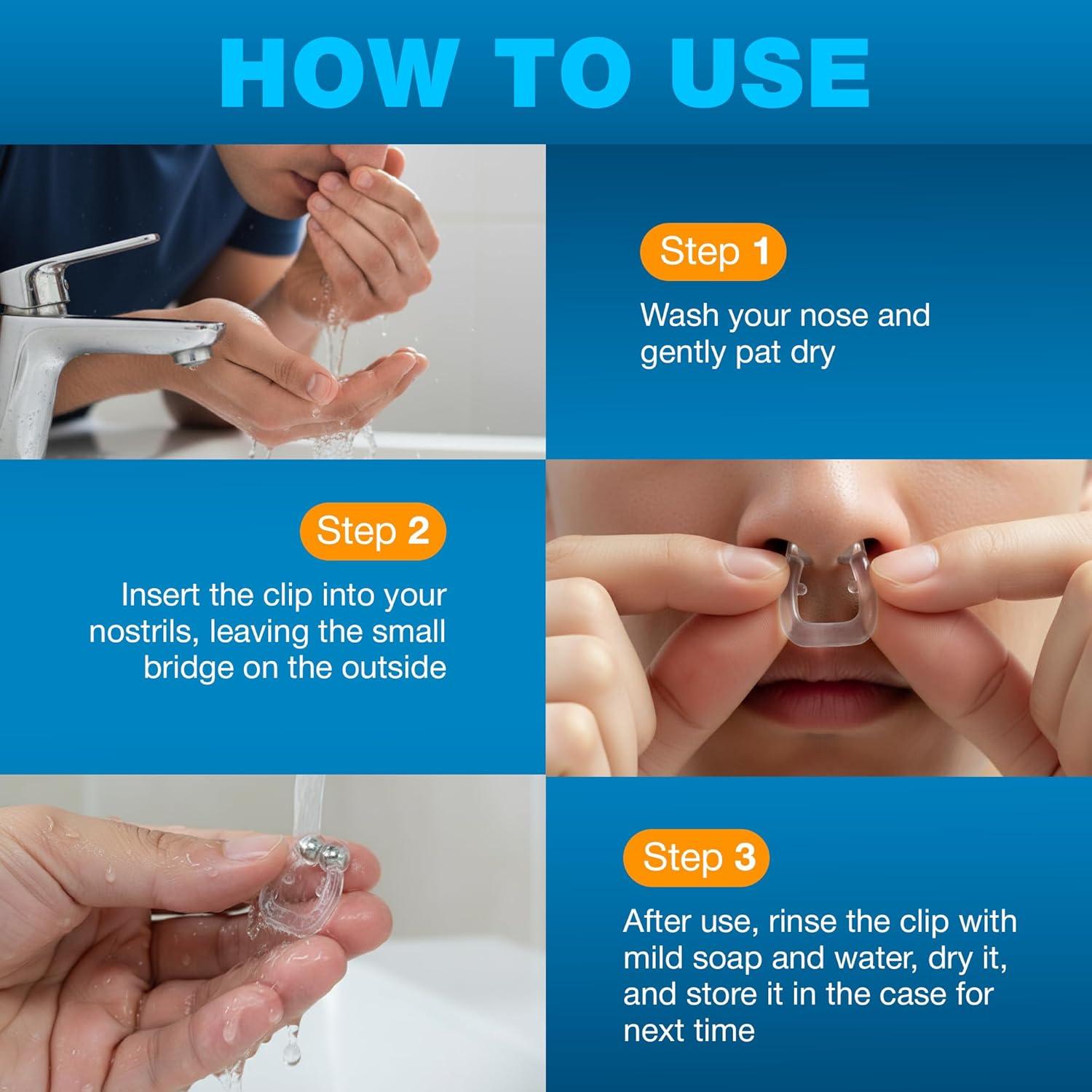 HOW TO USE

Step 1

Wash your nose and gently pat dry

Step 2

Insert the clip into your nostrils, leaving the small bridge on the outside

Step 3

After use, rinse the clip with mild soap and water, dry it, and store it in the case for next time