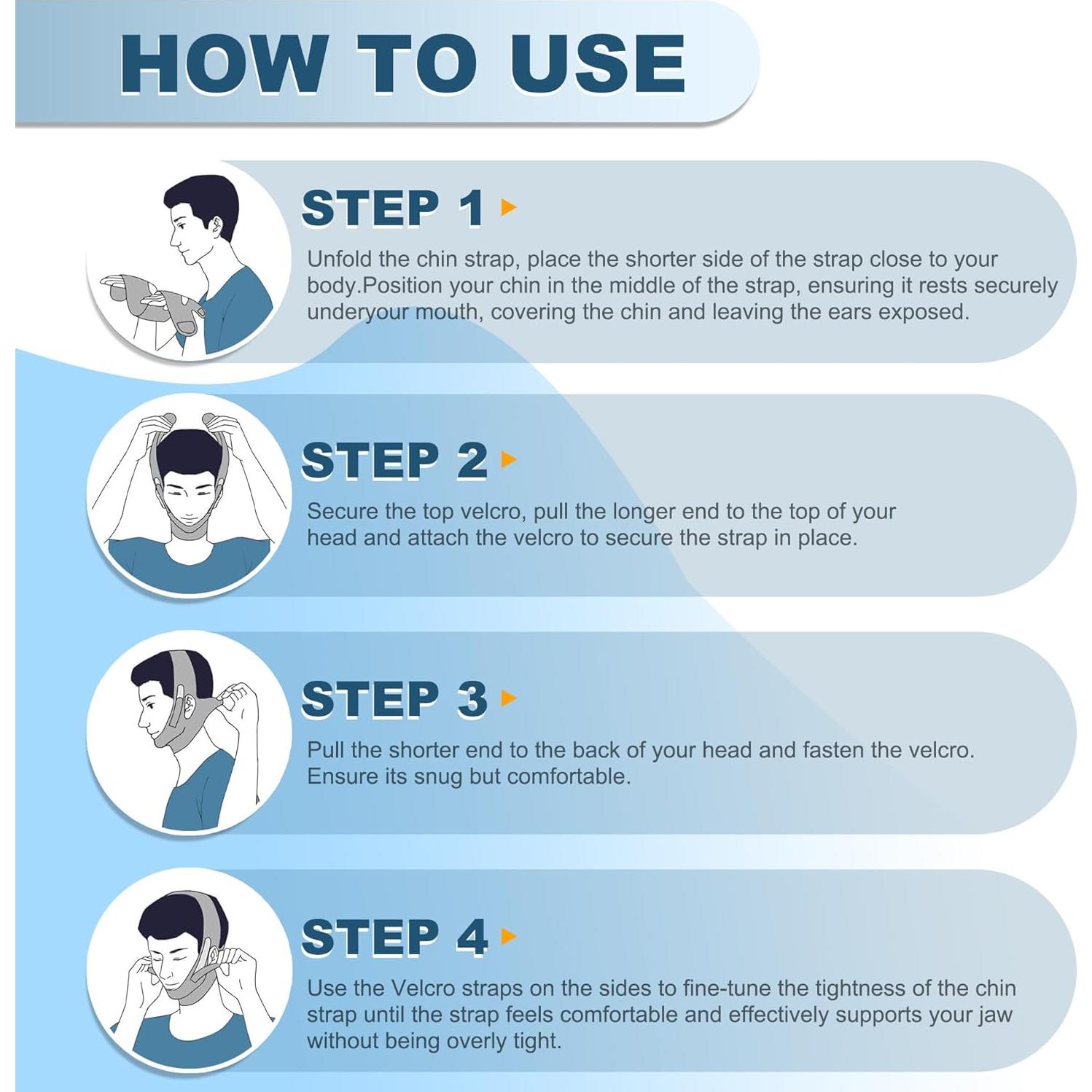 HOW TO USE

STEP 1

Unfold the chin strap, place the shorter side of the strap close to your body.Position your chin in the middle of the strap, ensuring it rests securely underyour mouth, covering the chin and leaving the ears exposed.

STEP 2

Secure the top velcro, pull the longer end to the top of your head and attach the velcro to secure the strap in place.

STEP 3

Pull the shorter end to the back of your head and fasten the velcro. Ensure its snug but comfortable.

STEP 4

Use the Velcro straps on the sides to fine-tune the tightness of the chin strap until the strap feels comfortable and effectively supports your jaw without being overly tight.