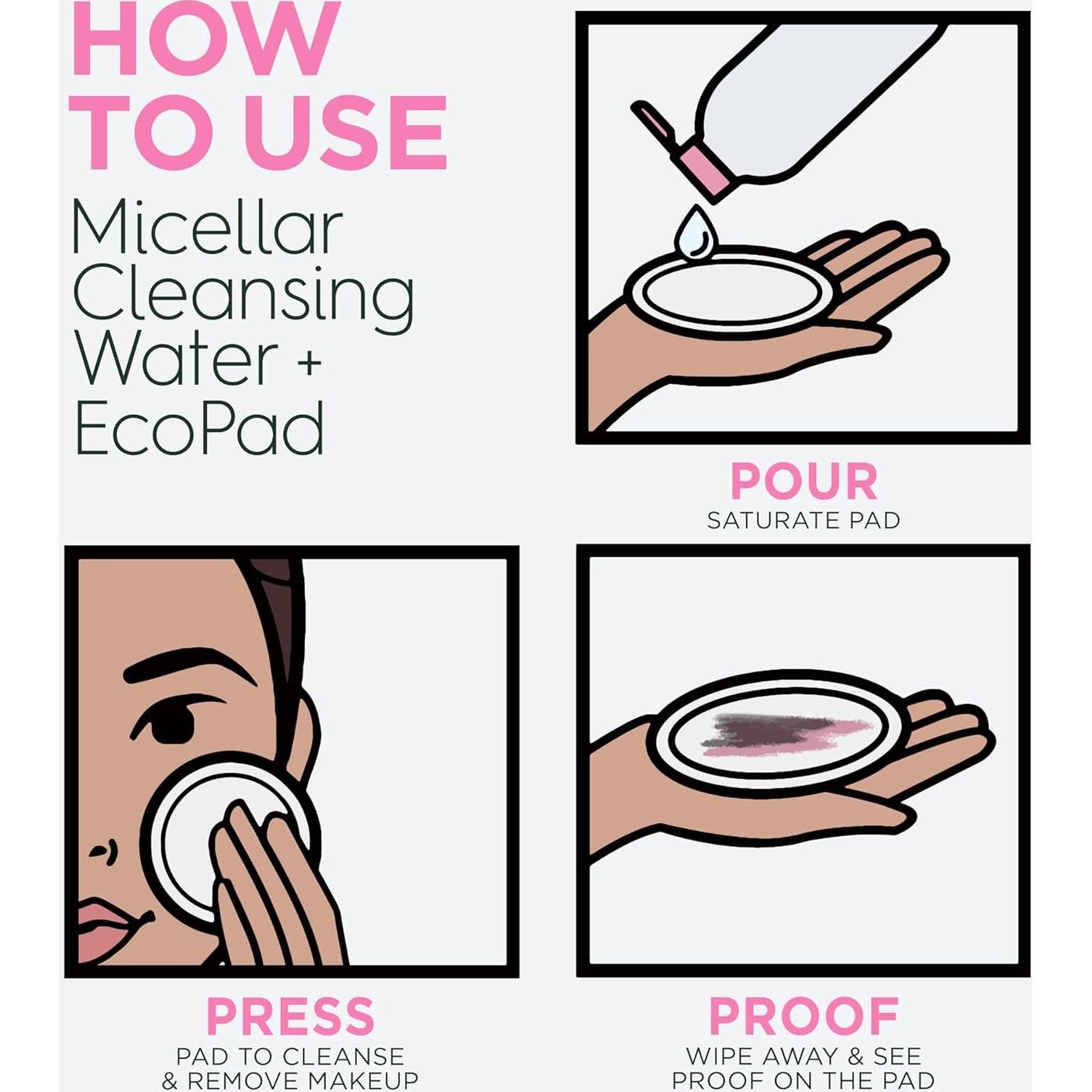 HOW TO USE

Micellar Cleansing Water + EcoPad

POUR
SATURATE PAD

PRESS
PAD TO CLEANSE & REMOVE MAKEUP

PROOF
WIPE AWAY & SEE PROOF ON THE PAD