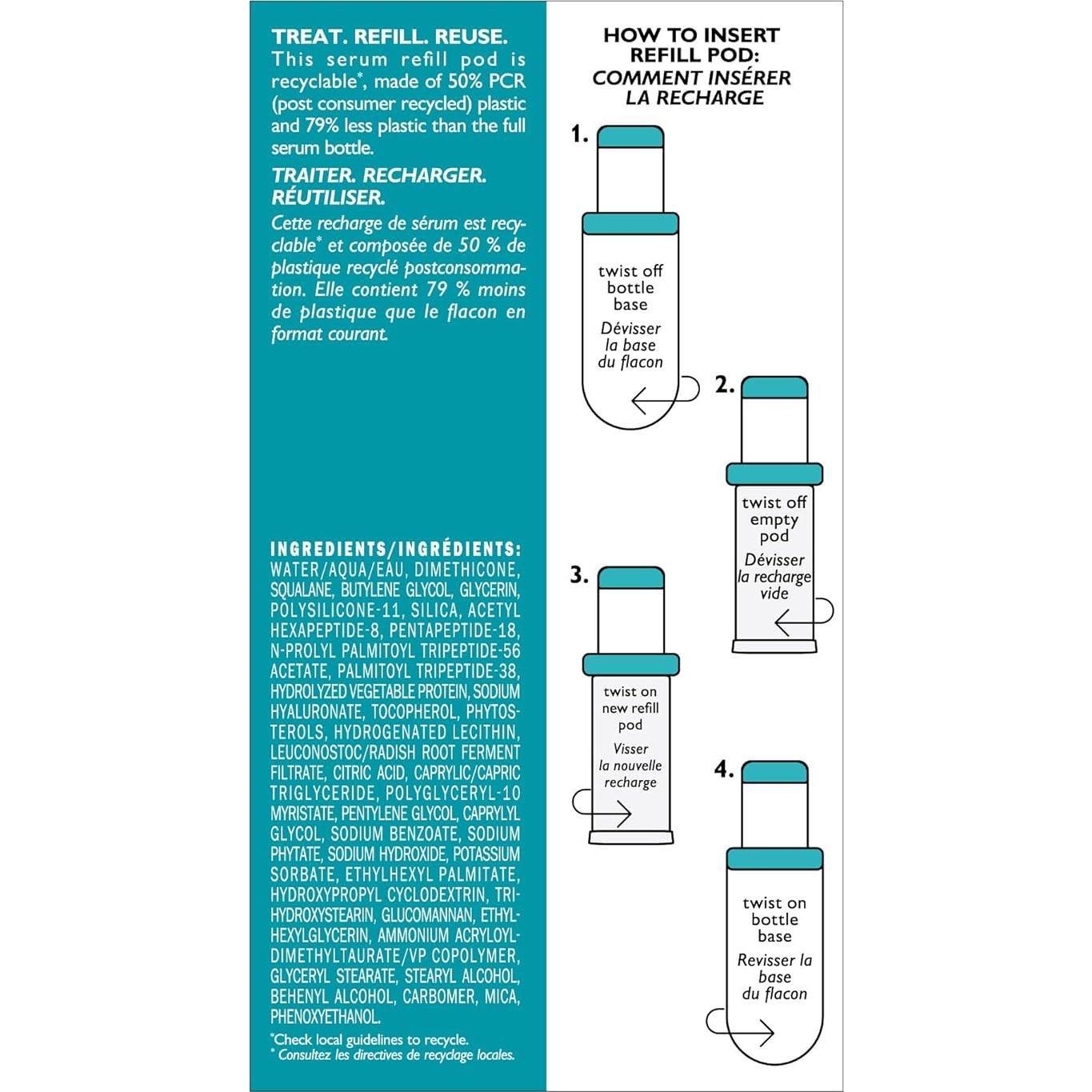 TREAT. REFILL. REUSE.
This serum refill pod is recyclable*, made of 50% PCR (post consumer recycled) plastic and 79% less plastic than the full serum bottle.

TRAITER. RECHARGER. RÉUTILISER.
Cette recharge de sérum est recyclable* et composée de 50 % de plastique recyclé postconsommation. Elle contient 79 % moins de plastique que le flacon en format courant.

INGREDIENTS/INGRÉDIENTS:
WATER/AQUA/EAU, DIMETHICONE, SQUALANE, BUTYLENE GLYCOL, GLYCERIN, POLYSILICONE-11, SILICA, ACETYL HEXAPEPTIDE-8, PENTAPEPTIDE-18, N-PROLYL PALMITOYL TRIPEPTIDE-56 ACETATE, PALMITOYL TRIPEPTIDE-38, HYDROLYZED VEGETABLE PROTEIN, SODIUM HYALURONATE, TOCOPHEROL, PHYTOSTEROLS, HYDROGENATED LECITHIN, LEUCONOSTOC/RADISH ROOT FERMENT FILTRATE, CITRIC ACID, CAPRYLIC/CAPRIC TRIGLYCERIDE, POLYGLYCERYL-10 MYRISTATE, PENTYLENE GLYCOL, CAPRYLYL GLYCOL, SODIUM BENZOATE, SODIUM PHYTATE, SODIUM HYDROXIDE, POTASSIUM SORBATE, ETHYLHEXYL PALMITATE, HYDROXYPROPYL CYCLODEXTRIN, TRIHYDROXYSTEARIN, GLUCOMANNAN, ETHYLHEXYLGLYCERIN, AMMONIUM ACRYLOYLDIMETHYLTAURATE/VP COPOLYMER, GLYCERYL STEARATE, STEARYL ALCOHOL, BEHENYL ALCOHOL, CARBOMER, MICA, PHENOXYETHANOL.

*Check local guidelines to recycle.
* Consultez les directives de recyclage locales.

HOW TO INSERT REFILL POD:
COMMENT INSÉRER LA RECHARGE

1.
twist off bottle base
Dévisser la base du flacon

2.
twist off empty pod
Dévisser la recharge vide

3.
twist on new refill pod
Visser la nouvelle recharge

4.
twist on bottle base
Revisser la base du flacon