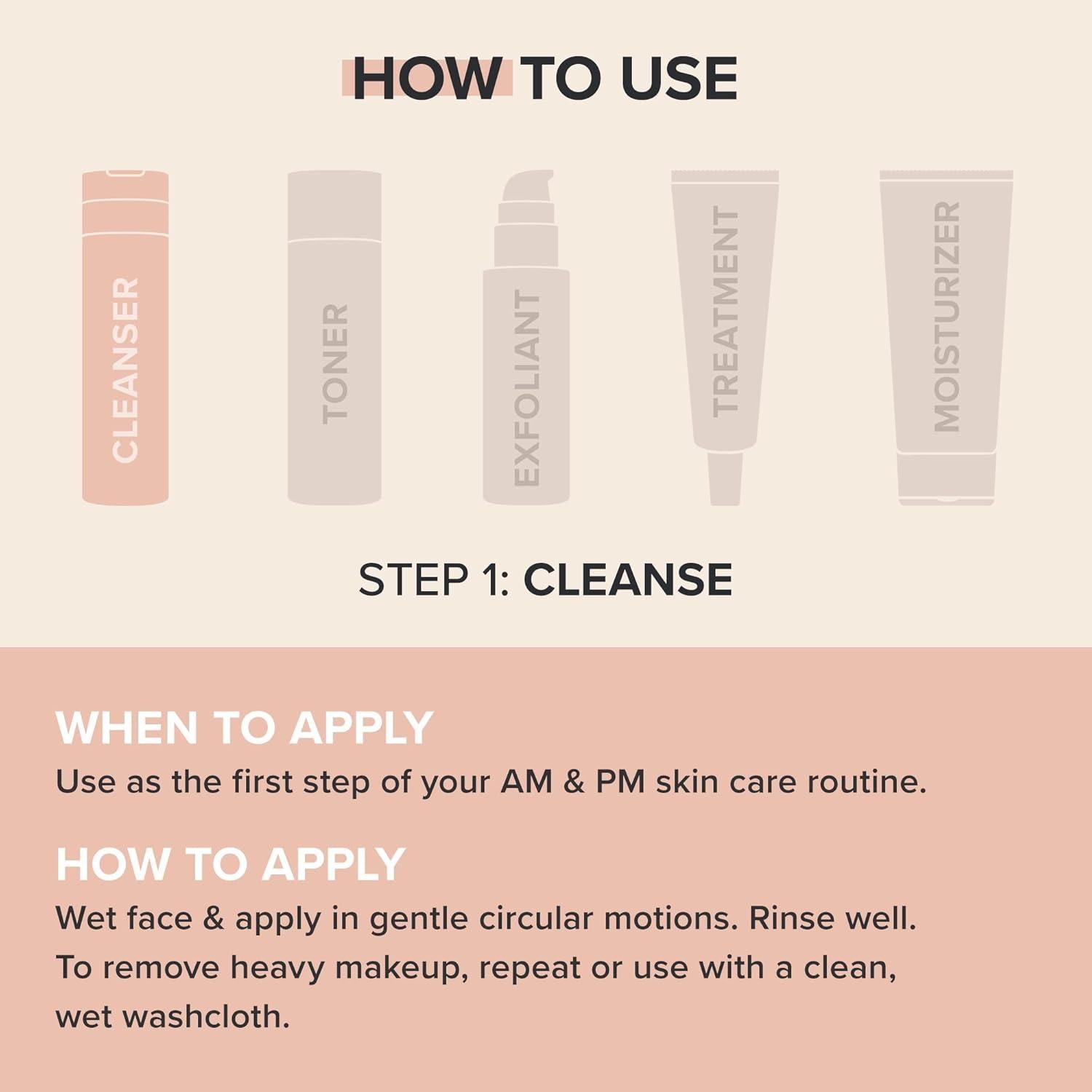 HOW TO USE

CLEANSER

TONER

EXFOLIANT

TREATMENT

MOISTURIZER

STEP 1: CLEANSE

WHEN TO APPLY
Use as the first step of your AM & PM skin care routine.

HOW TO APPLY
Wet face & apply in gentle circular motions. Rinse well. To remove heavy makeup, repeat or use with a clean, wet washcloth.