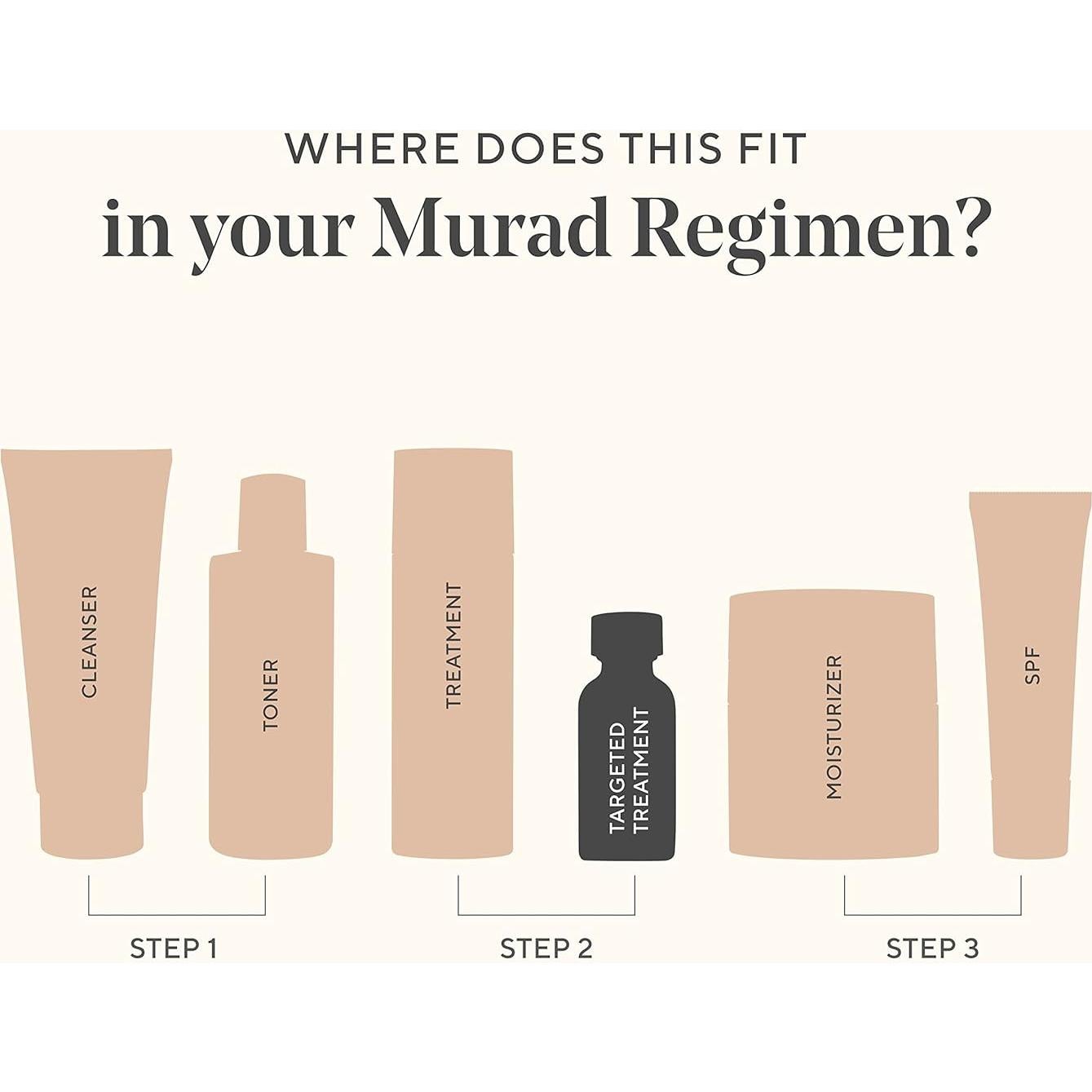 WHERE DOES THIS FIT
in your Murad Regimen?

CLEANSER

TONER

TREATMENT

TARGETED TREATMENT

MOISTURIZER

SPF

STEP 1

STEP 2

STEP 3